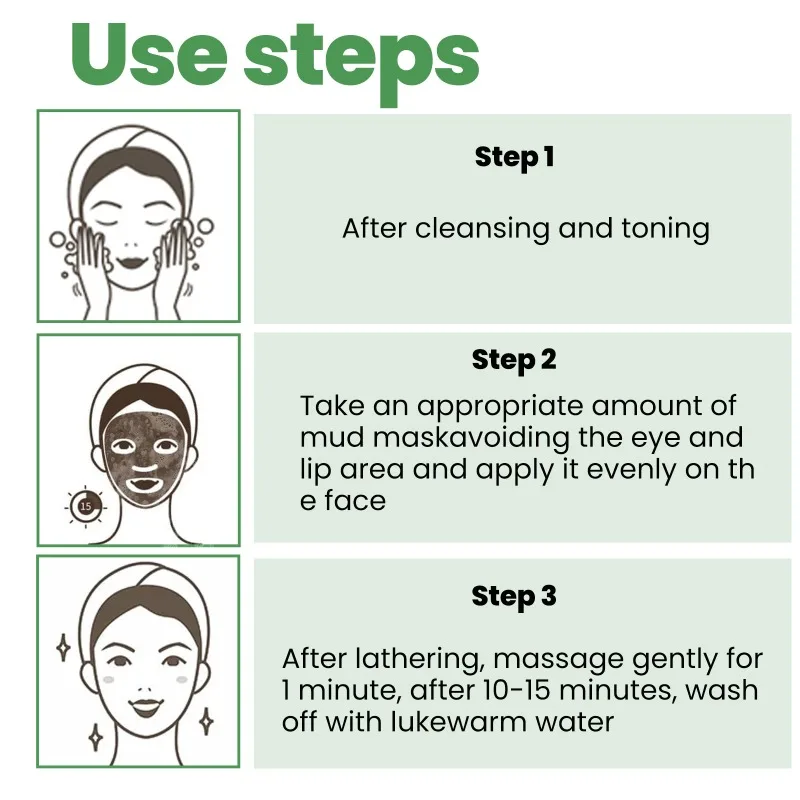 Use steps

Step 1

After cleansing and toning

15

Step 2

Take an appropriate amount of mud maskavoiding the eye and lip area and apply it evenly on th e face

Step 3

After lathering, massage gently for 1 minute, after 10-15 minutes, wash off with lukewarm water