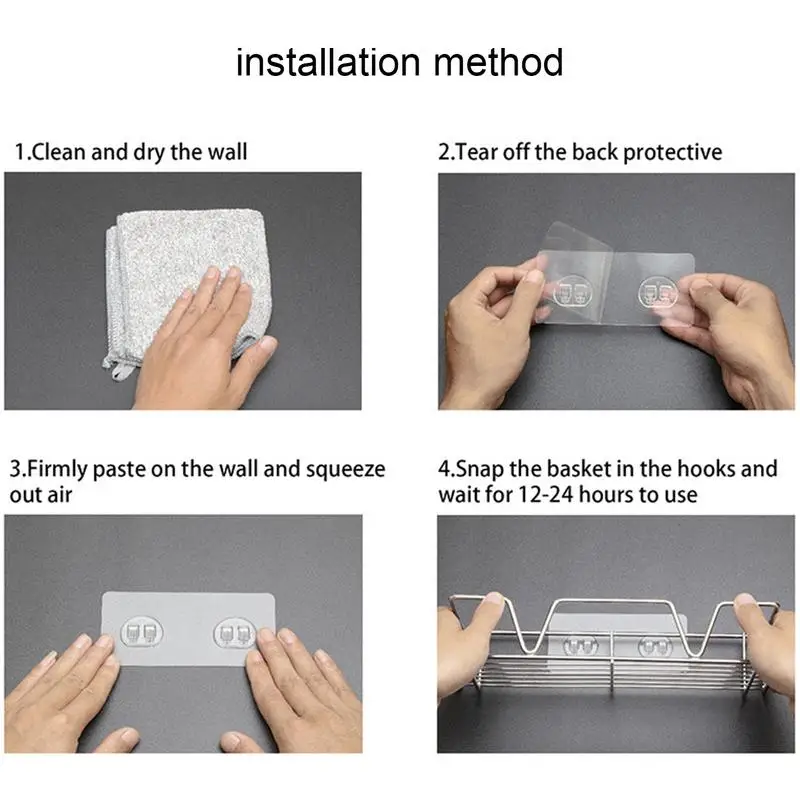 installation method

1.Clean and dry the wall

2.Tear off the back protective

3.Firmly paste on the wall and squeeze out air

4.Snap the basket in the hooks and wait for 12-24 hours to use