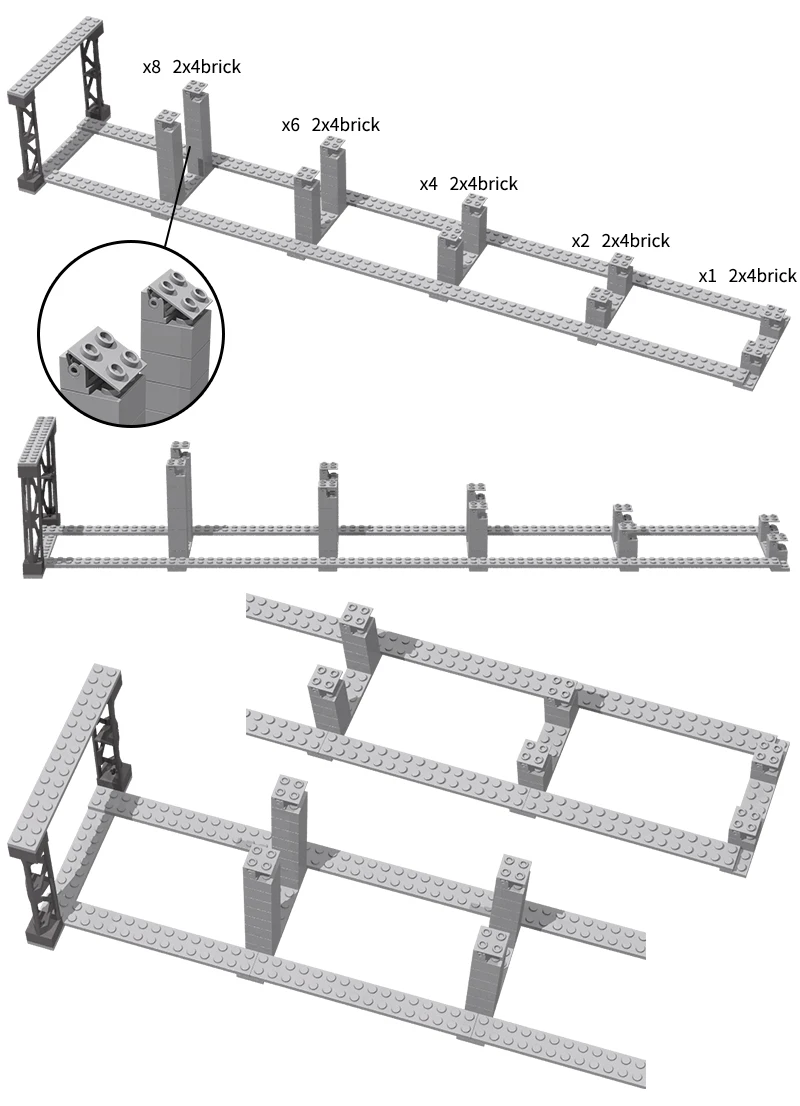 x8 2x4brick

x6 2x4brick

x4 2x4brick

x2 2x4brick

x1 2x4brick