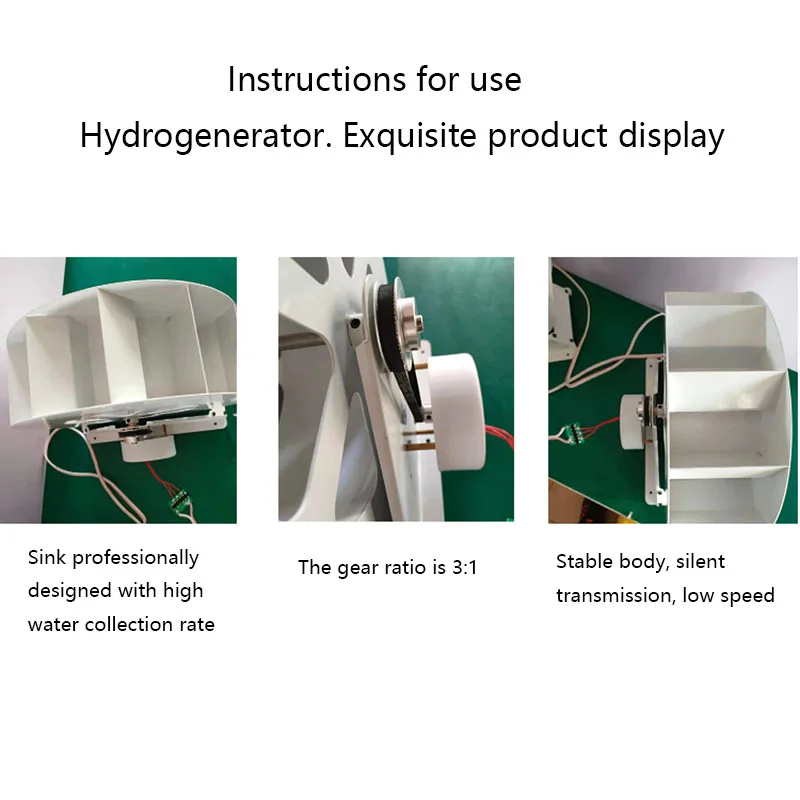 Instructions for use

Hydrogenerator. Exquisite product display

Sink professionally designed with high water collection rate

The gear ratio is 3:1

Stable body, silent transmission, low speed