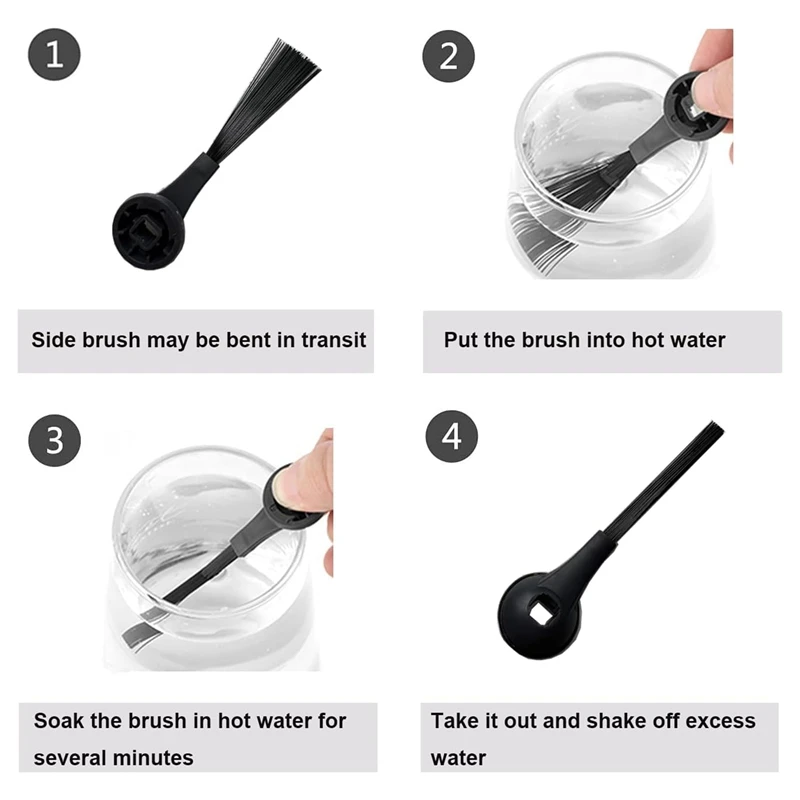 1

Side brush may be bent in transit

2

Put the brush into hot water

3

Soak the brush in hot water for several minutes

4

Take it out and shake off excess water