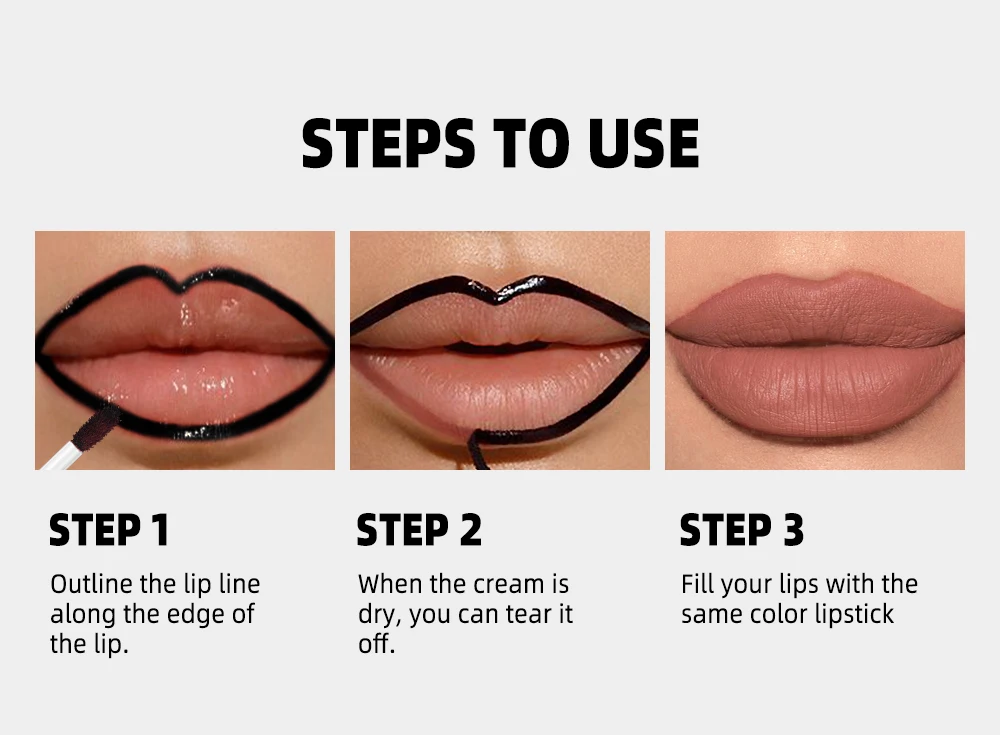 STEPS TO USE

STEP 1

Outline the lip line along the edge of the lip.

STEP 2

When the cream is dry, you can tear it off.

STEP 3

Fill your lips with the same color lipstick