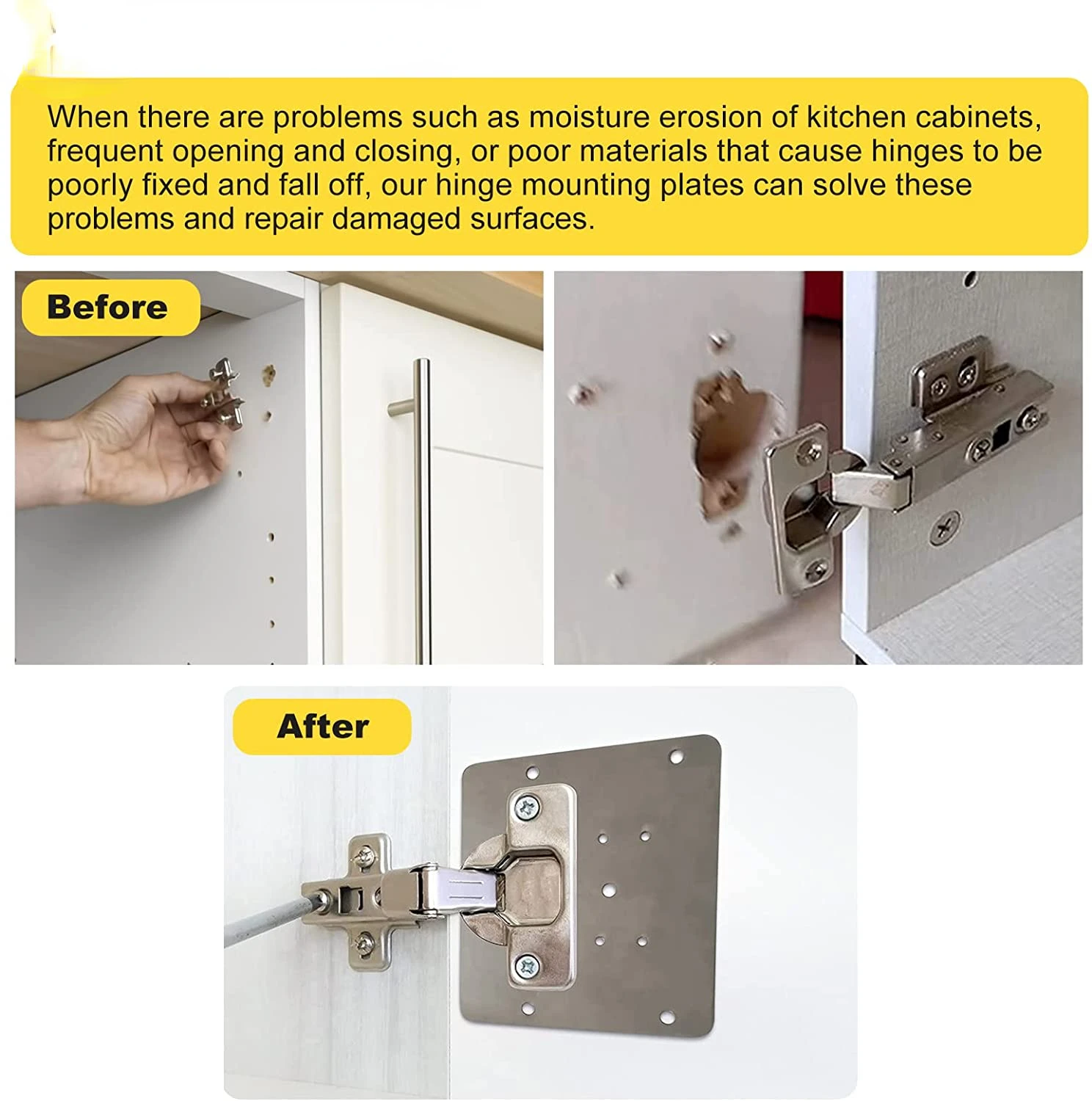 When there are problems such as moisture erosion of kitchen cabinets, frequent opening and closing, or poor materials that cause hinges to be poorly fixed and fall off, our hinge mounting plates can solve these problems and repair damaged surfaces.

Before

After