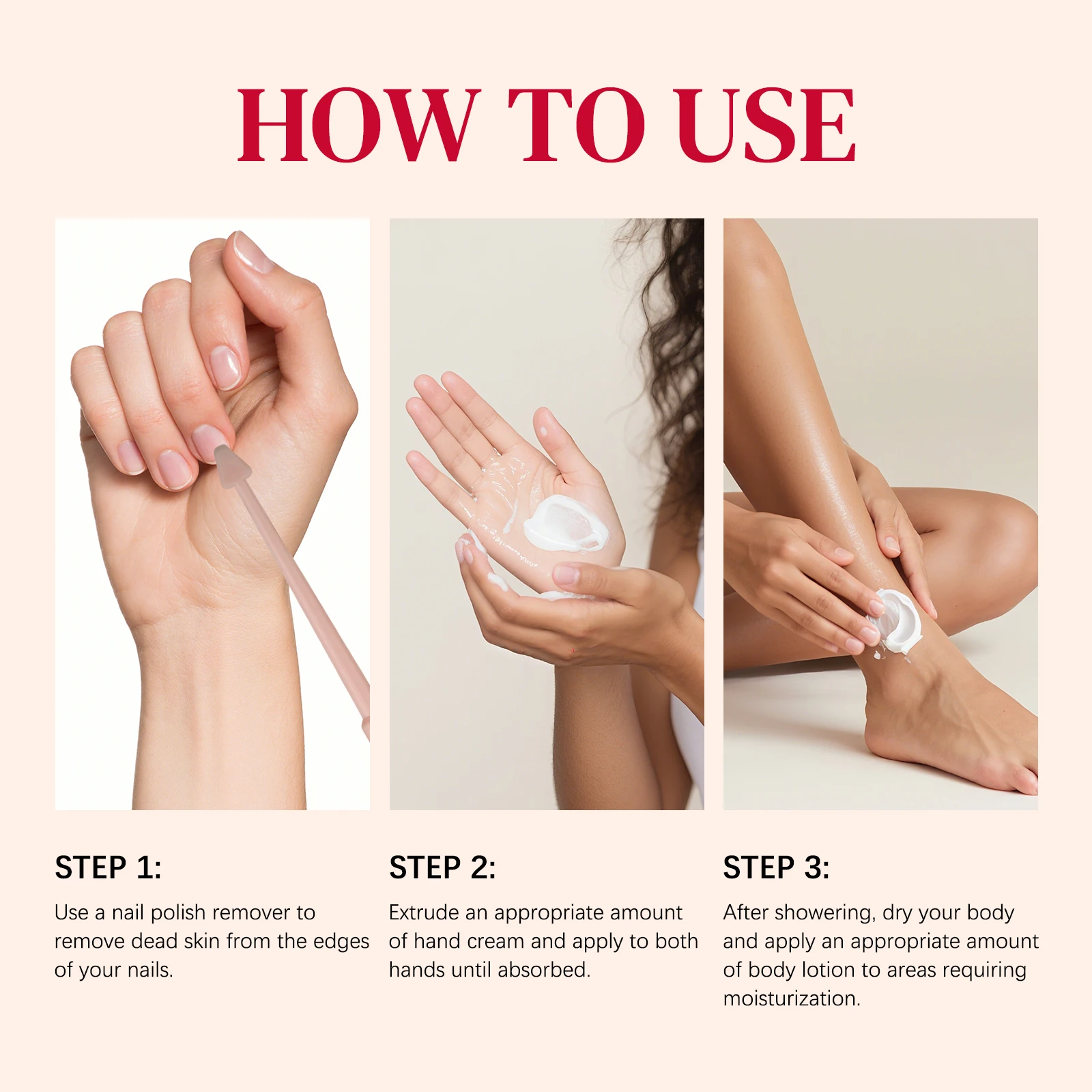 HOW TO USE

STEP 1:

Use a nail polish remover to remove dead skin from the edges of your nails.

STEP 2:

Extrude an appropriate amount of hand cream and apply to both hands until absorbed.

STEP 3:

After showering, dry your body and apply an appropriate amount of body lotion to areas requiring moisturization.