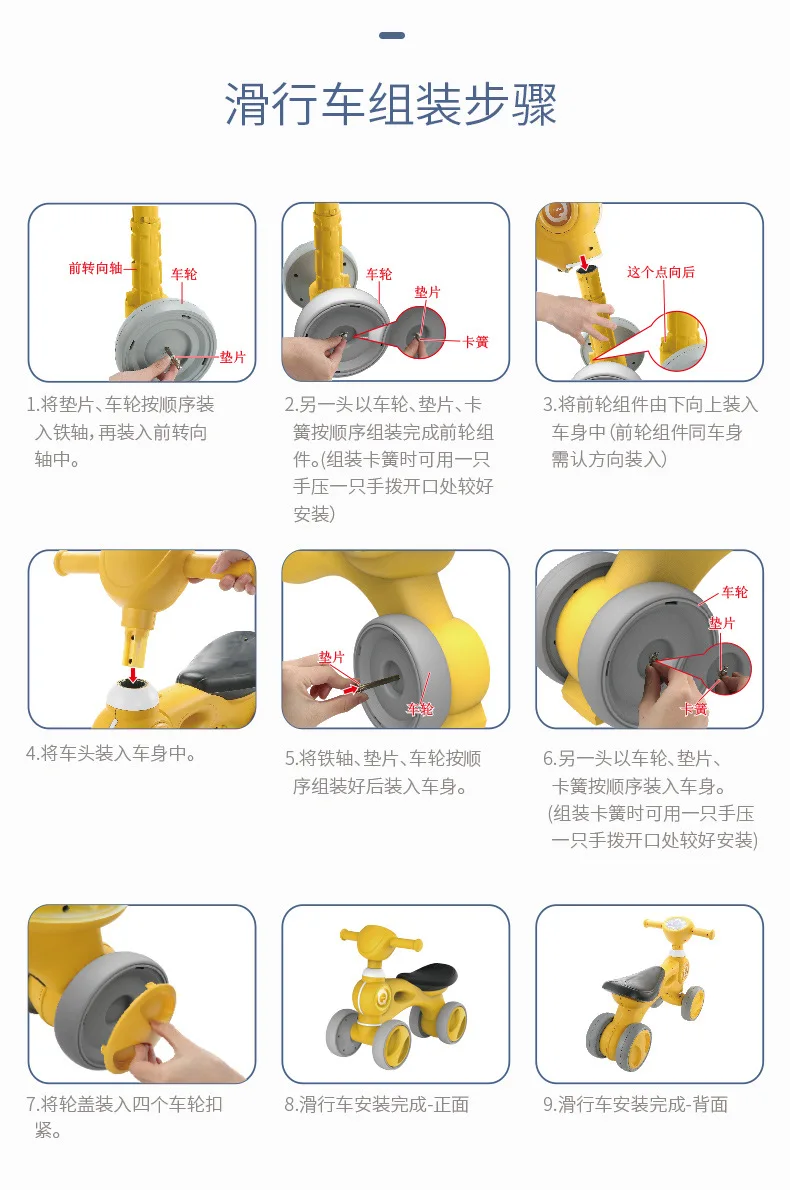 滑行车组装步骤

前转向轴
车轮
垫片

1.将垫片、车轮按顺序装入铁轴，再装入前转向轴中。

车轮
垫片
卡簧

2.另一头以车轮、垫片、卡簧按顺序组装完成前轮组件。(组装卡簧时可用一只手压一只手拨开口处较好安装)

这个点向后

3.将前轮组件由下向上装入车身中(前轮组件同车身需认方向装入)

4.将车头装入车身中。

垫片
车轮

5.将铁轴、垫片、车轮按顺序组装好后装入车身。

车轮
垫片
卡簧

6.另一头以车轮、垫片、卡簧按顺序装入车身。(组装卡簧时可用一只手压一只手拨开口处较好安装)

7.将轮盖装入四个车轮扣紧。

8.滑行车安装完成-正面

9.滑行车安装完成-背面