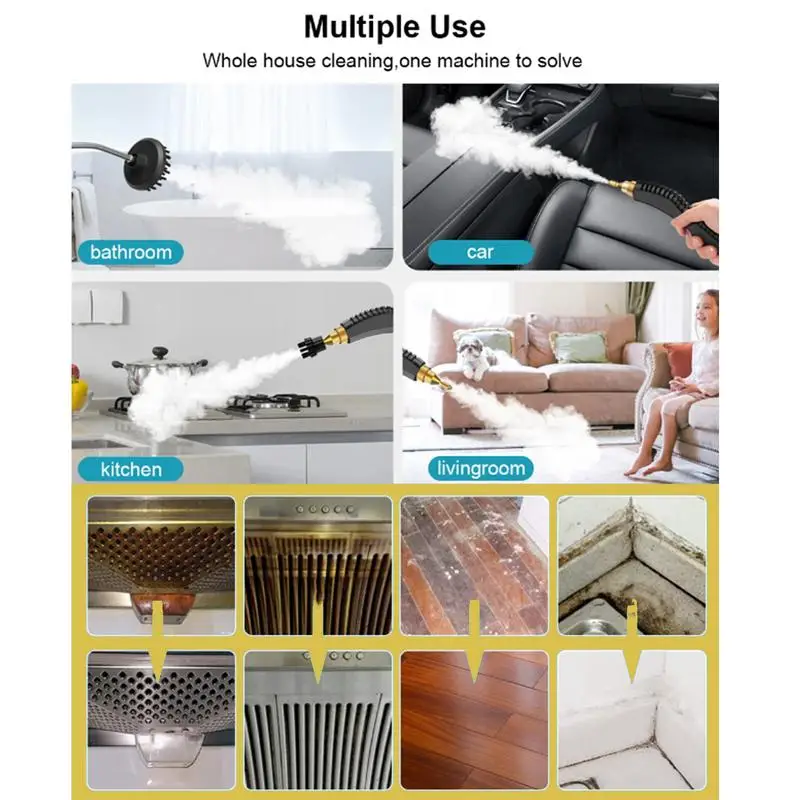 Multiple Use

Whole house cleaning,one machine to solve

bathroom

car

kitchen

livingroom