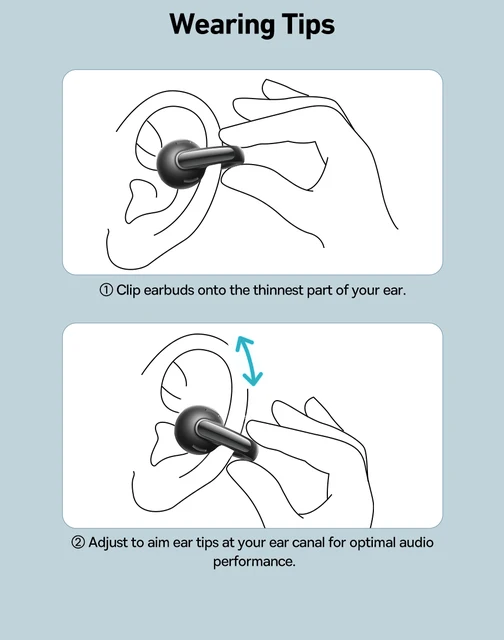 Wearing Tips

① Clip earbuds onto the thinnest part of your ear.

② Adjust to aim ear tips at your ear canal for optimal audio performance.