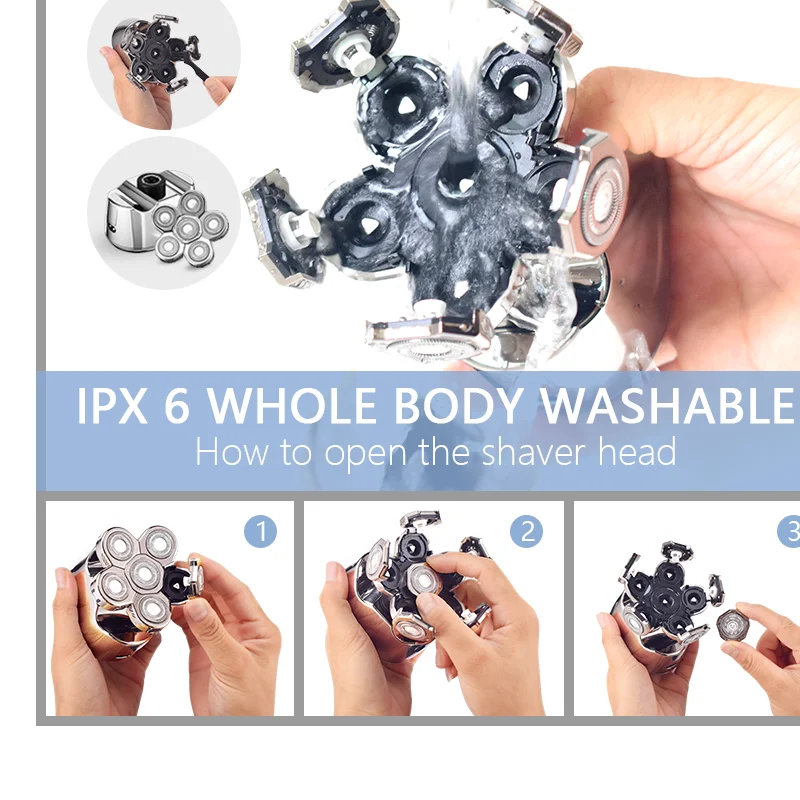 IPX 6 WHOLE BODY WASHABLE
How to open the shaver head

1

2

3