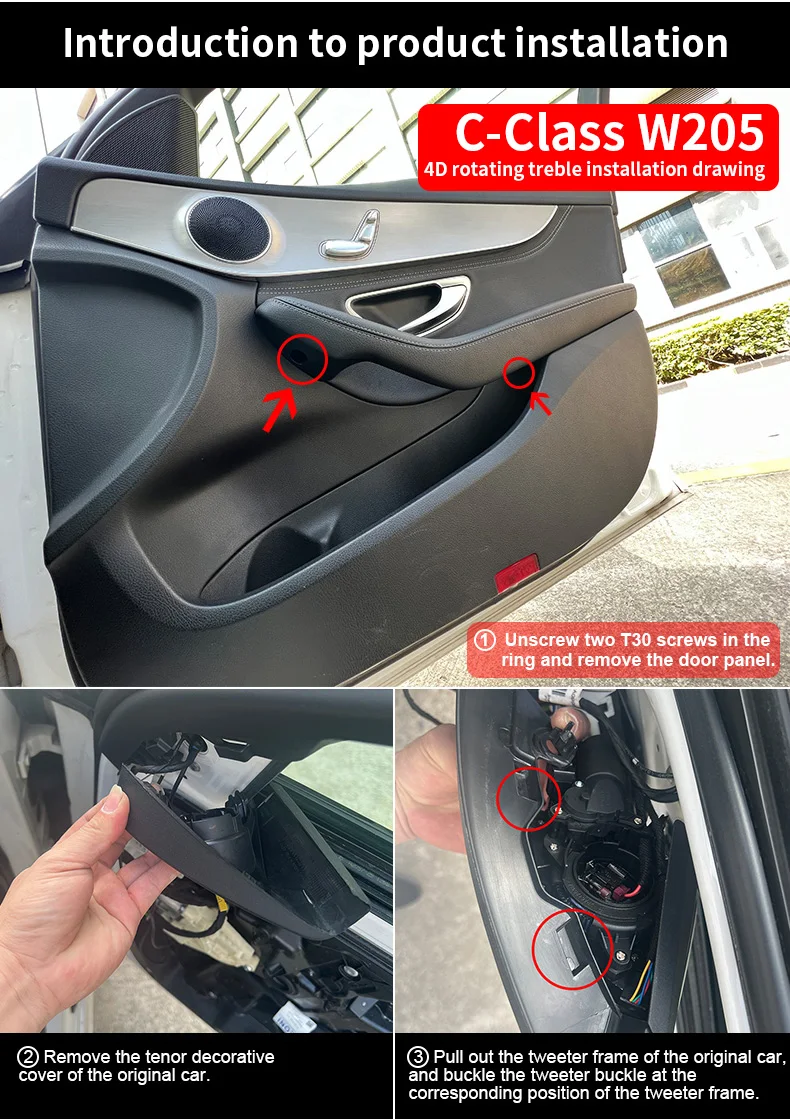 Introduction to product installation

C-Class W205

4D rotating treble installation drawing

① Unscrew two T30 screws in the ring and remove the door panel.

② Remove the tenor decorative cover of the original car.

③ Pull out the tweeter frame of the original car, and buckle the tweeter buckle at the corresponding position of the tweeter frame.