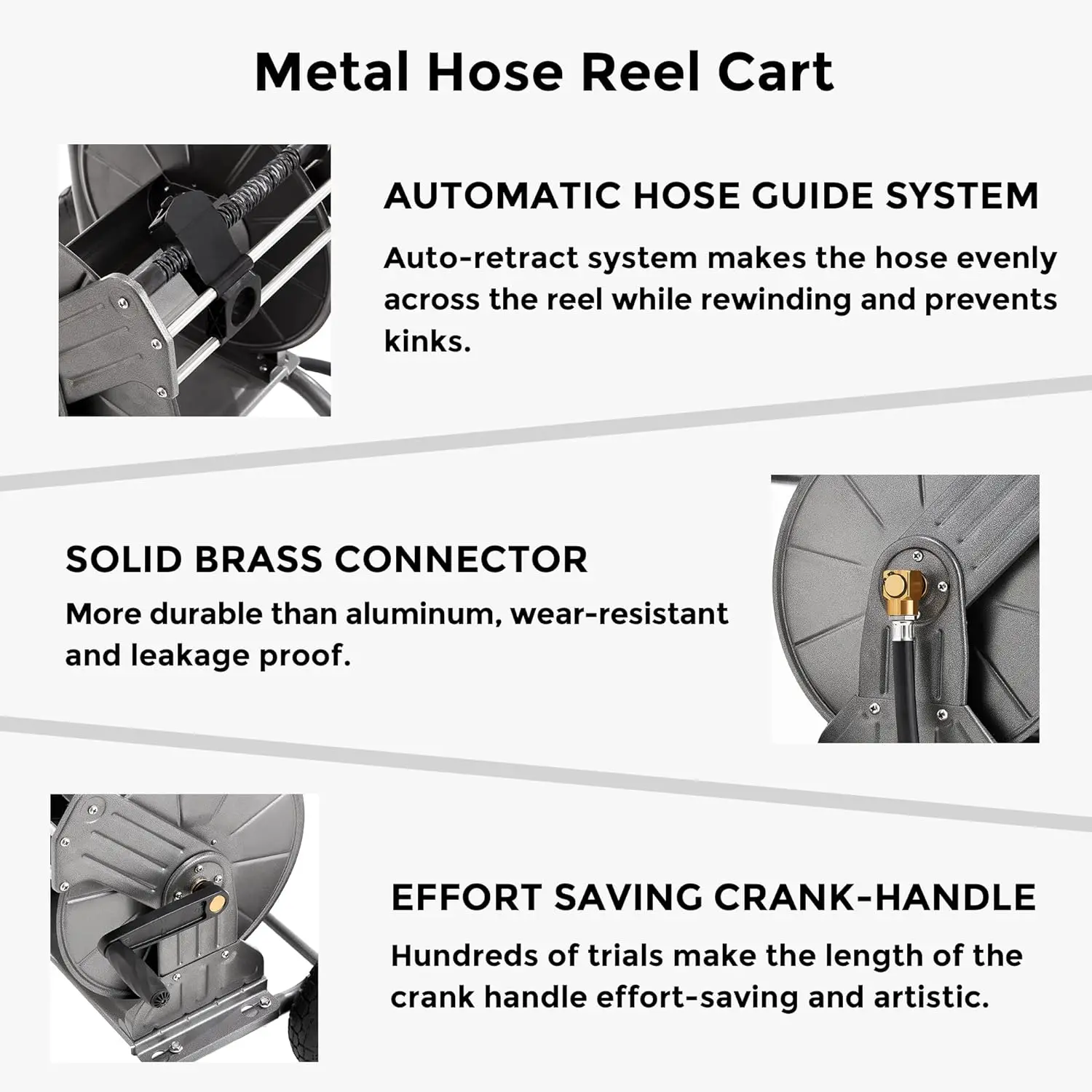 Metal Hose Reel Cart

AUTOMATIC HOSE GUIDE SYSTEM

Auto-retract system makes the hose evenly across the reel while rewinding and prevents kinks.

SOLID BRASS CONNECTOR

More durable than aluminum, wear-resistant and leakage proof.

EFFORT SAVING CRANK-HANDLE

Hundreds of trials make the length of the crank handle effort-saving and artistic.