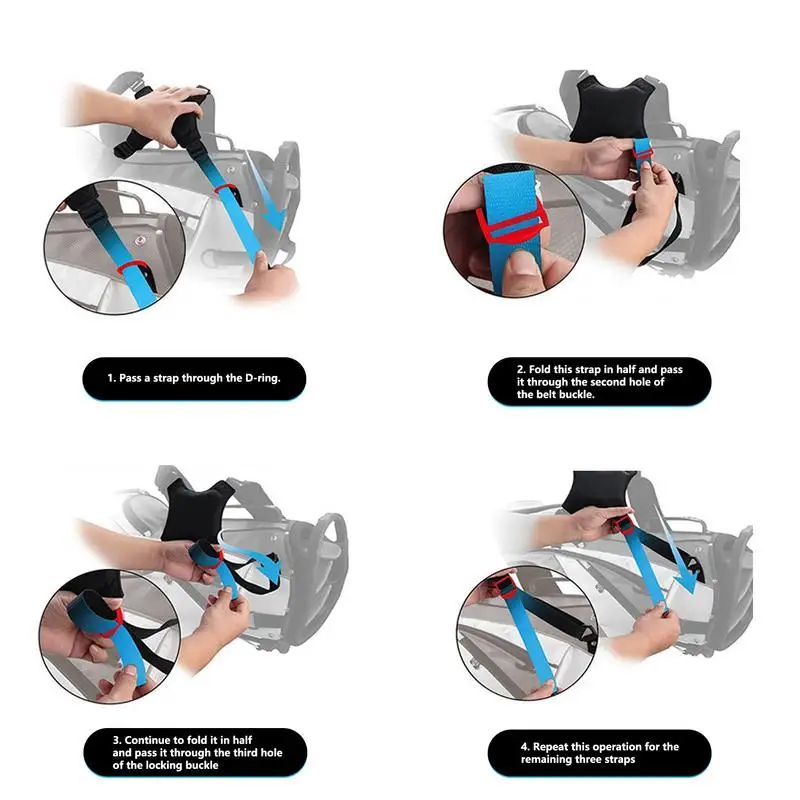 1. Pass a strap through the D-ring.

2. Fold this strap in half and pass it through the second hole of the belt buckle.

3. Continue to fold it in half and pass it through the third hole of the locking buckle

4. Repeat this operation for the remaining three straps