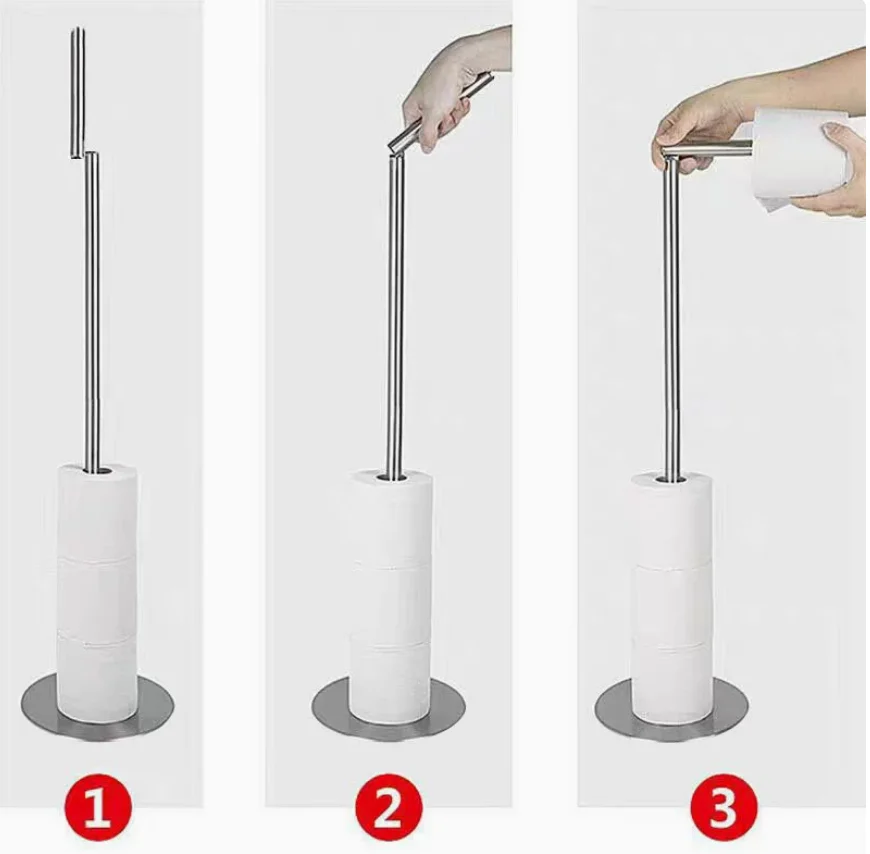 1

2

3