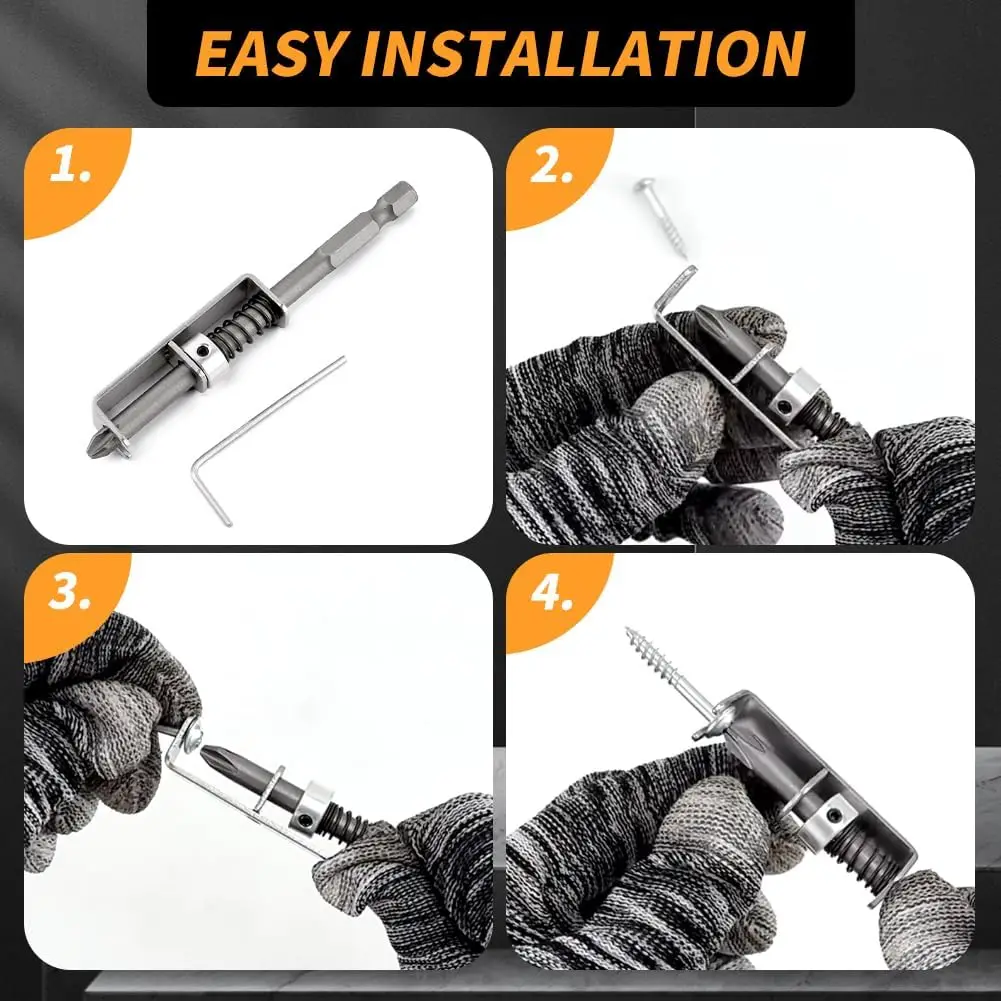 EASY INSTALLATION

1.

2.

3.

4.