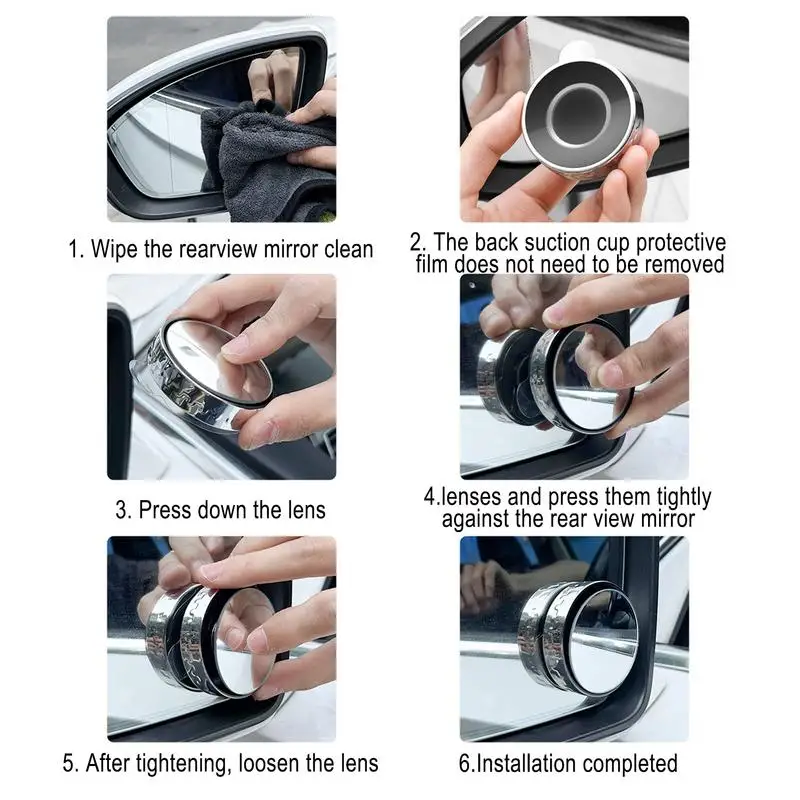 1. Wipe the rearview mirror clean

2. The back suction cup protective film does not need to be removed

3. Press down the lens

4.lenses and press them tightly against the rear view mirror

5. After tightening, loosen the lens

6.Installation completed