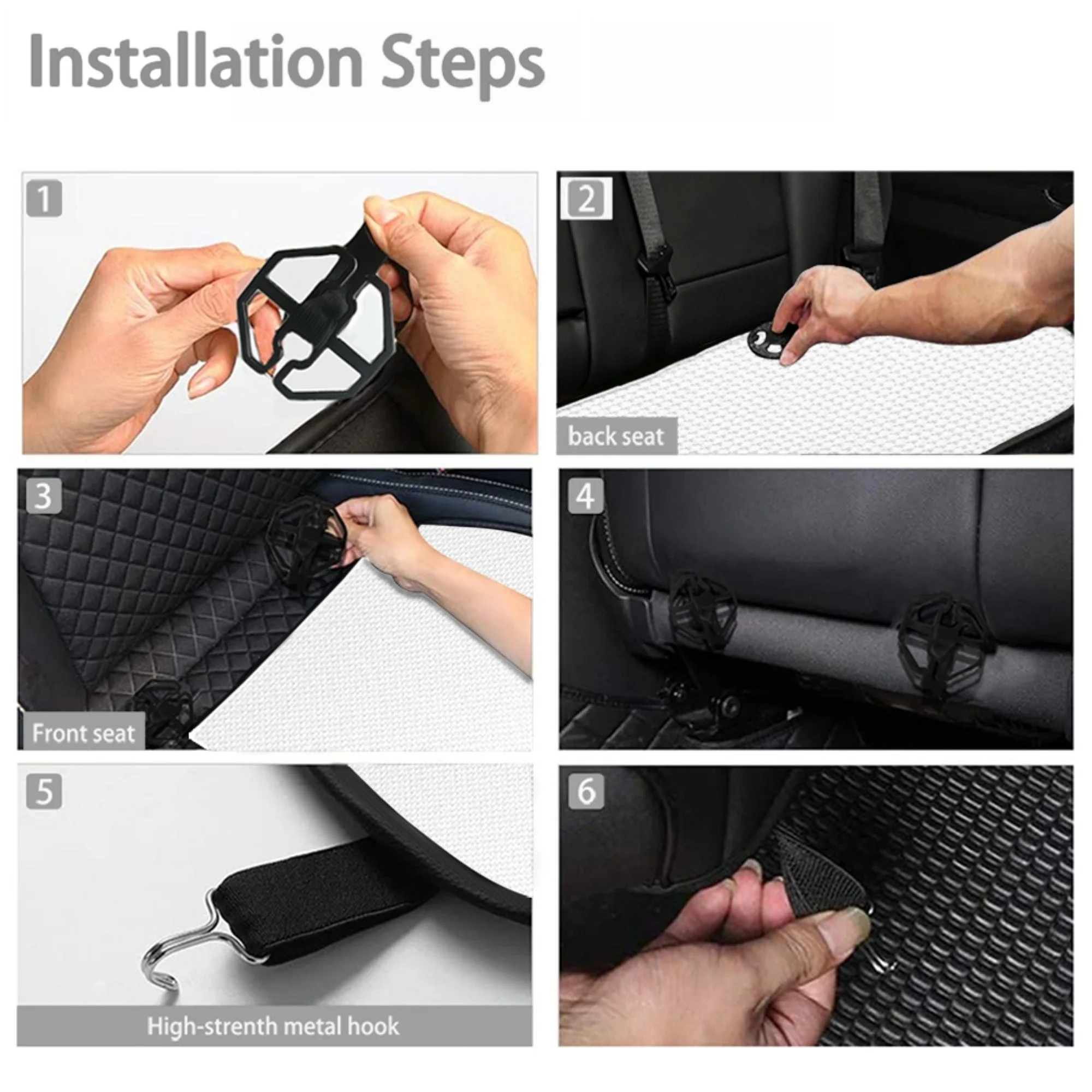 Installation Steps

1

2

back seat

3

Front seat

4

5

High-strenth metal hook

6