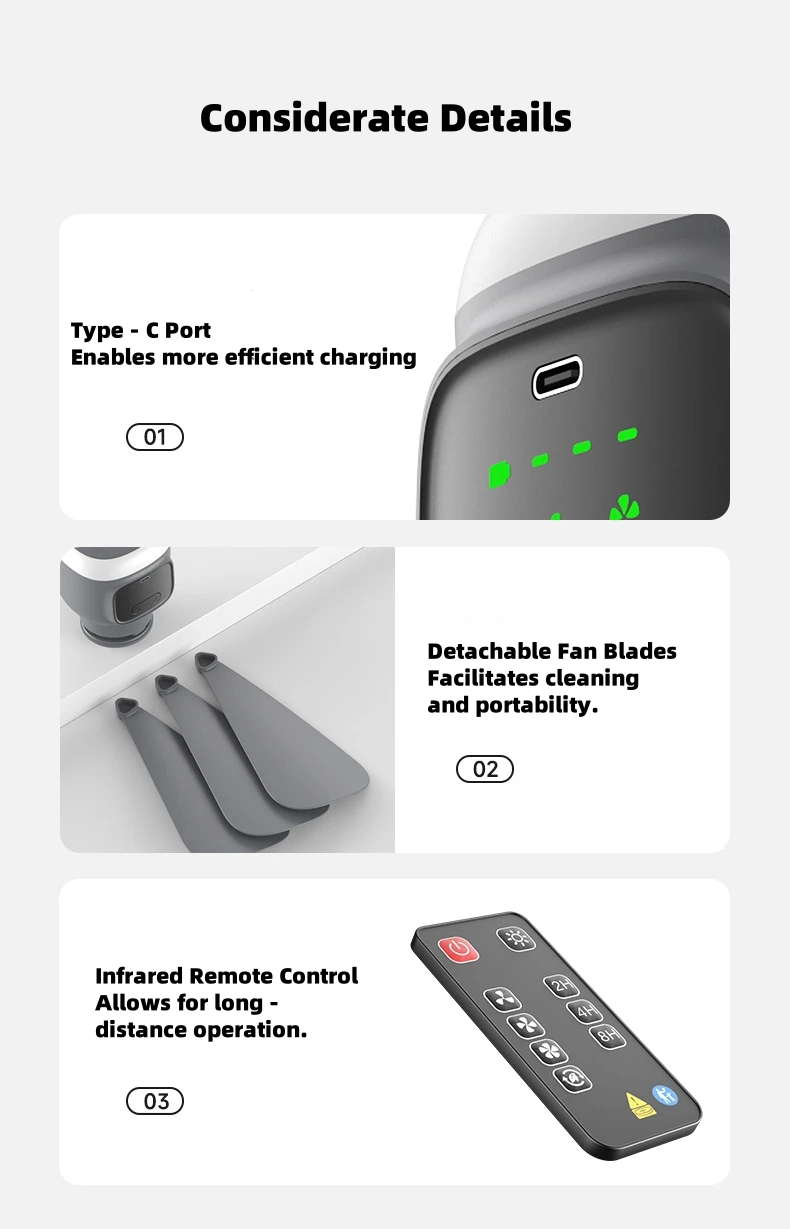 Considerate Details

Type - C Port
Enables more efficient charging

01

Detachable Fan Blades
Facilitates cleaning
and portability.

02

Infrared Remote Control
Allows for long - distance operation.

03

2H
4H
8H