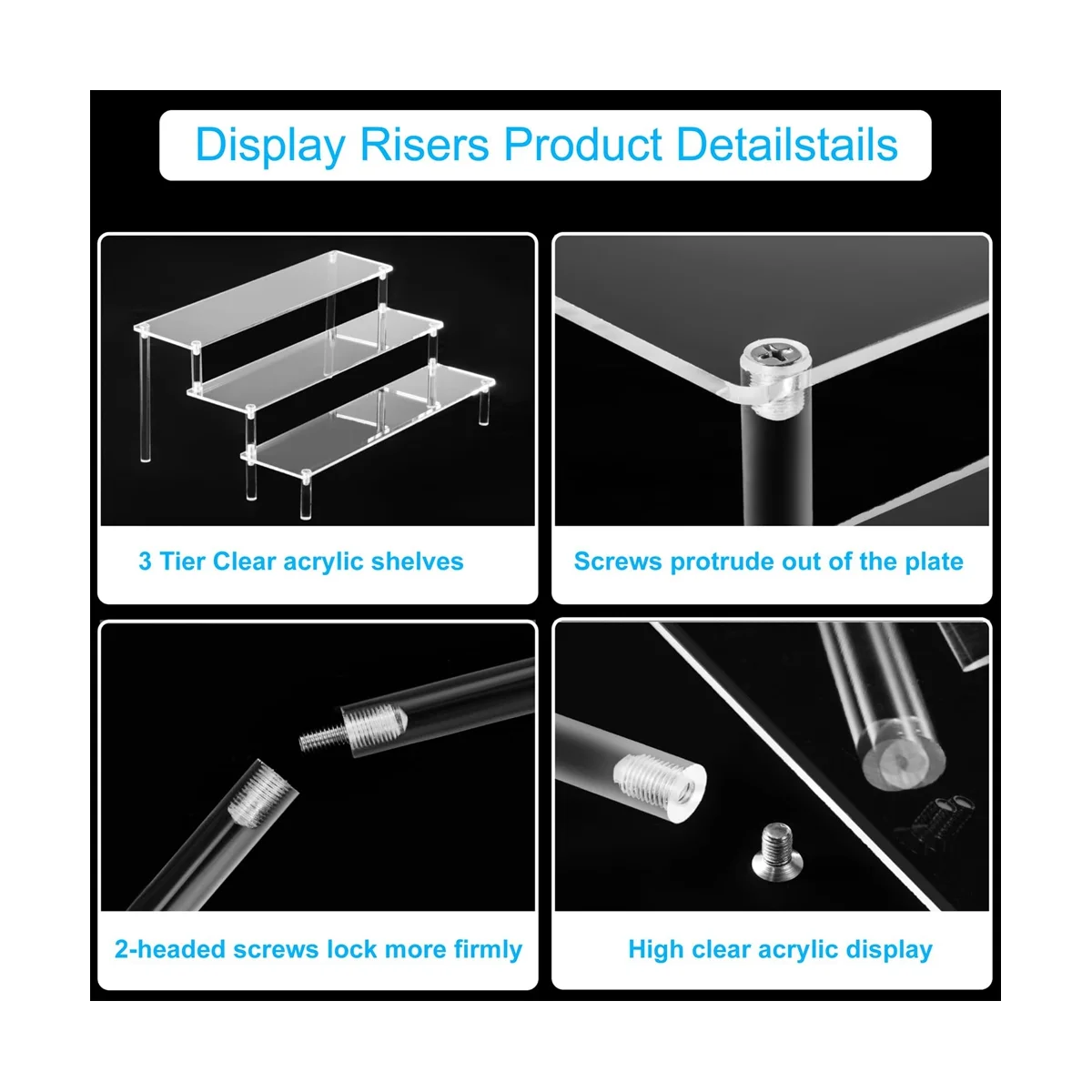 Display Risers Product Detailstails

3 Tier Clear acrylic shelves

Screws protrude out of the plate

2-headed screws lock more firmly

High clear acrylic display