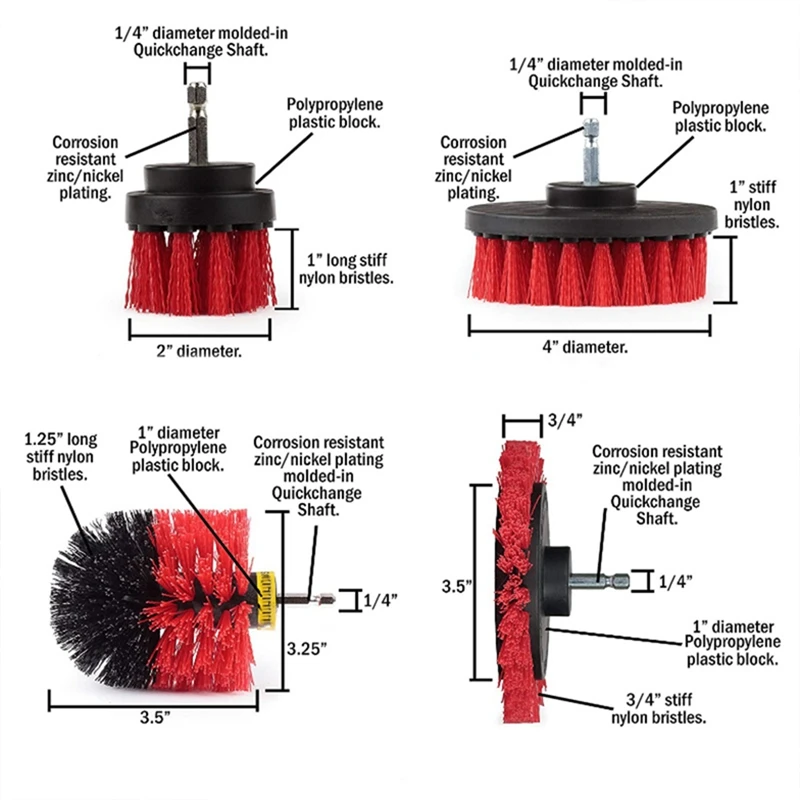 1/4" diameter molded-in Quickchange Shaft.

Polypropylene plastic block.

Corrosion resistant zinc/nickel plating.

1" long stiff nylon bristles.

2" diameter.

1/4" diameter molded-in Quickchange Shaft.

Polypropylene plastic block.

Corrosion resistant zinc/nickel plating.

1" stiff nylon bristles.

4" diameter.

1.25" long stiff nylon bristles.

1" diameter Polypropylene plastic block.

Corrosion resistant zinc/nickel plating molded-in Quickchange Shaft.

1/4"

3.25"

3.5"

3/4"

Corrosion resistant zinc/nickel plating molded-in Quickchange Shaft.

3.5"

1/4"

1" diameter Polypropylene plastic block.

3/4" stiff nylon bristles.