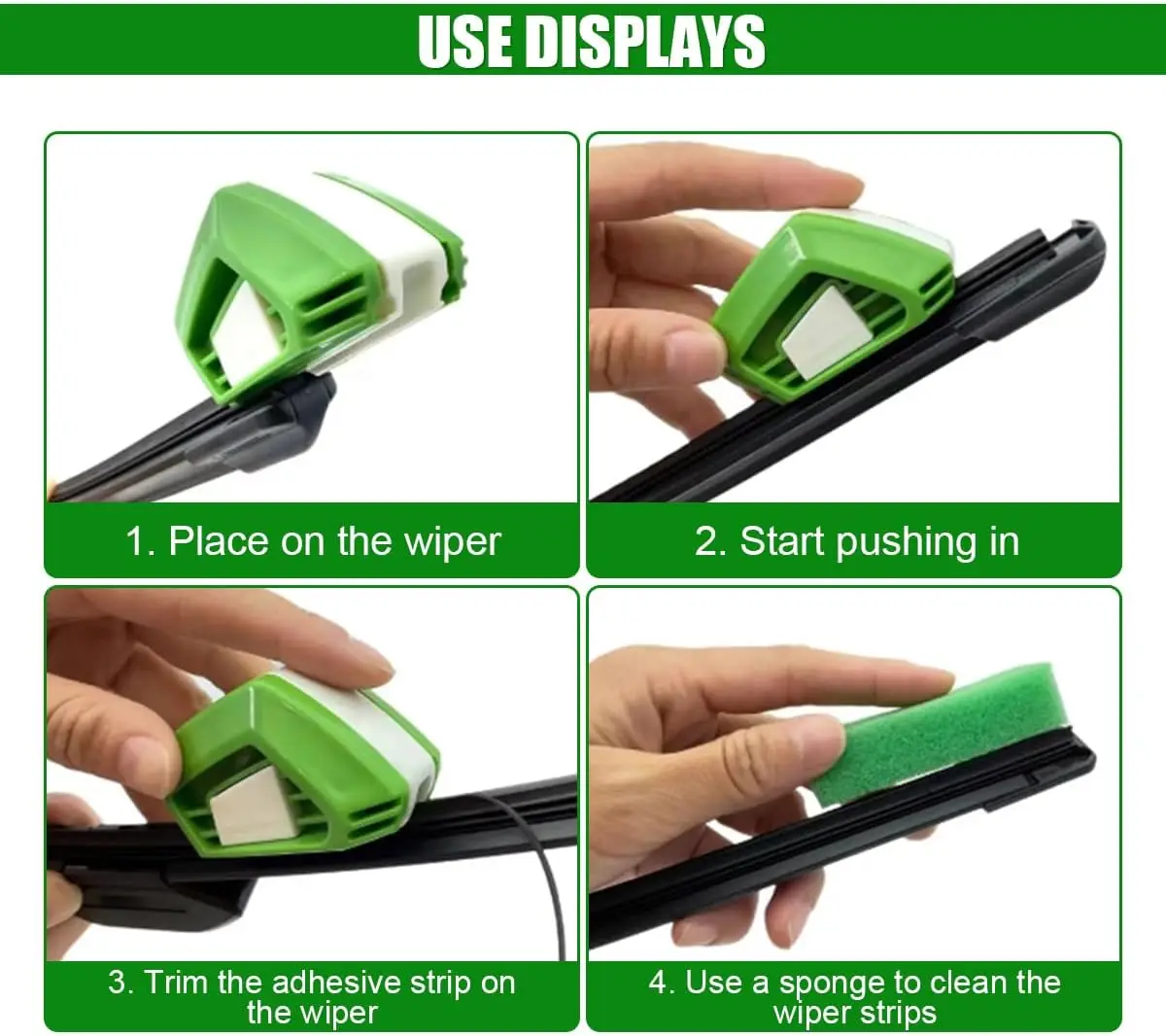 USE DISPLAYS

1. Place on the wiper

2. Start pushing in

3. Trim the adhesive strip on the wiper

4. Use a sponge to clean the wiper strips