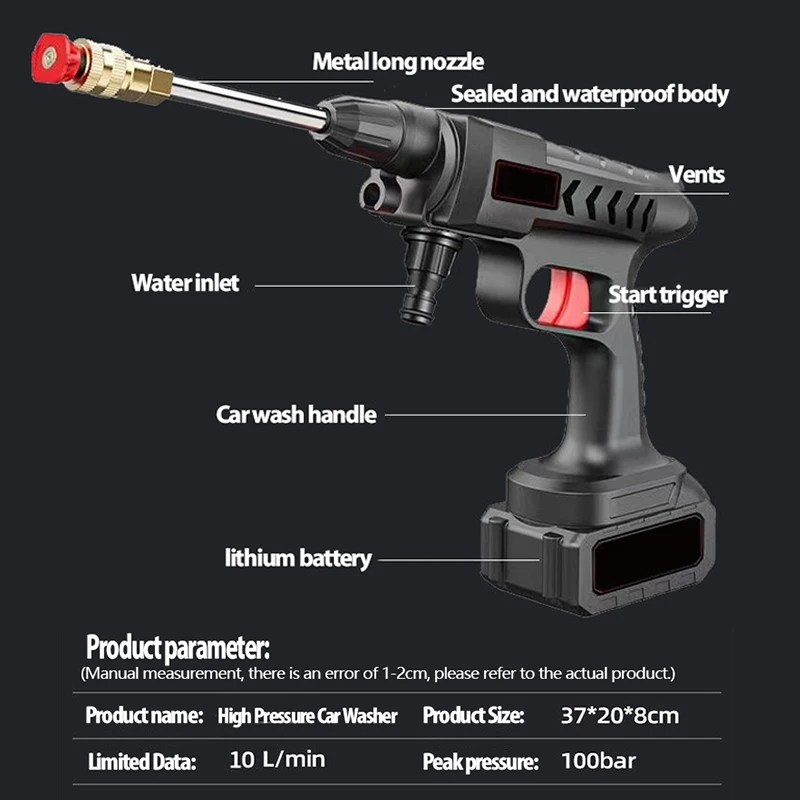 Metal long nozzle
Sealed and waterproof body
Vents
Water inlet
Start trigger
Car wash handle
lithium battery

Product parameter:
(Manual measurement, there is an error of 1-2cm, please refer to the actual product.)

| Product name: | High Pressure Car Washer | Product Size: | 37*20*8cm |
|---|---|---|---|
| Limited Data: | 10 L/min | Peak pressure: | 100bar |