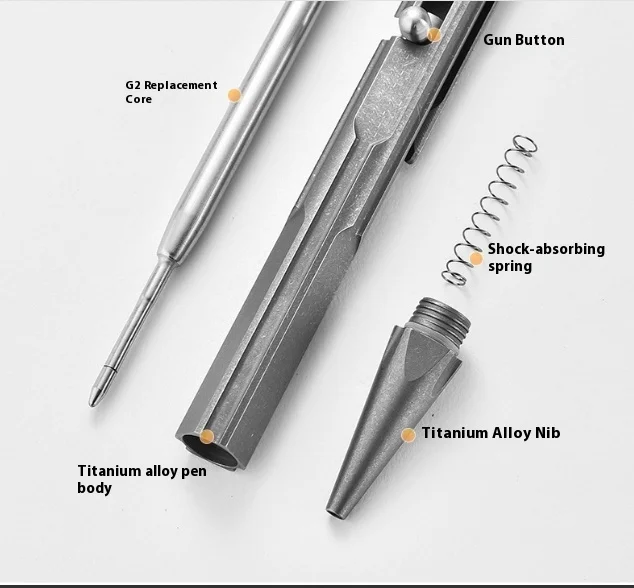 Gun Button

G2 Replacement Core

Shock-absorbing spring

Titanium Alloy Nib

Titanium alloy pen body