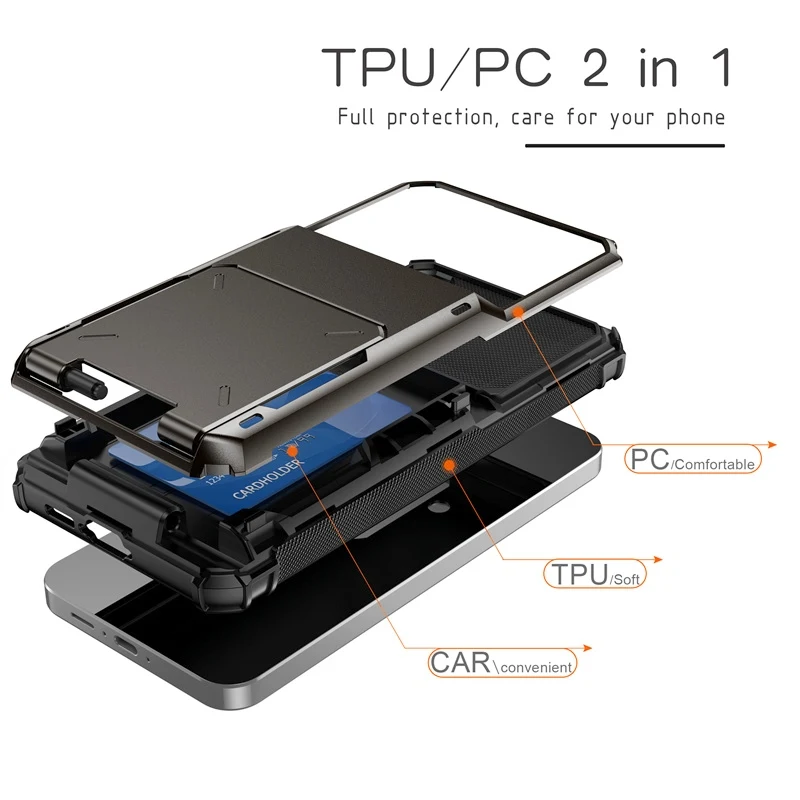 TPU/PC 2 in 1

Full protection, care for your phone

1234

CARDHOLDER

PC/Comfortable

TPU/Soft

CAR\convenient