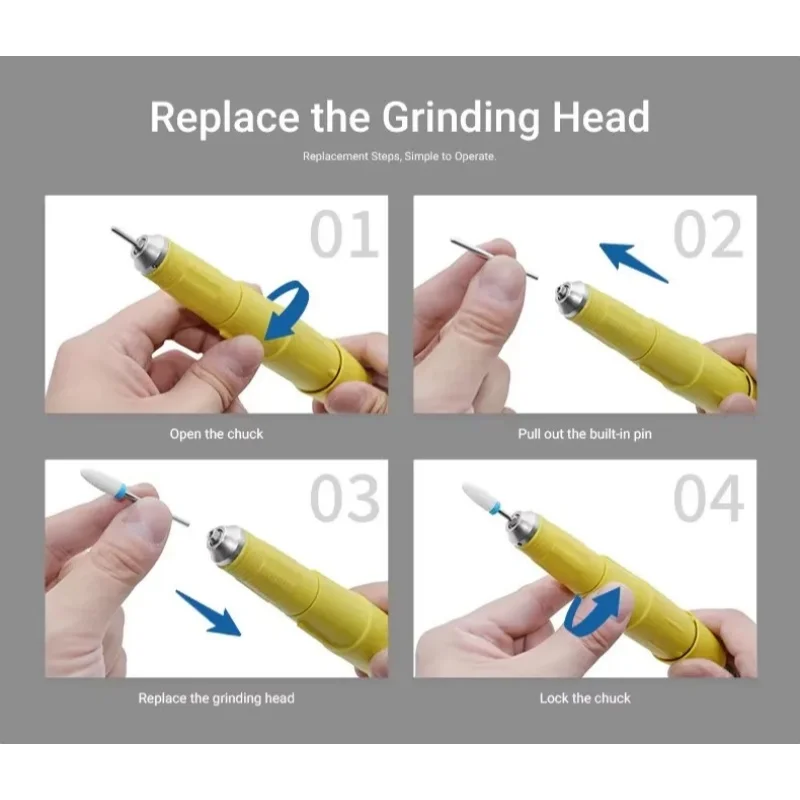 Replace the Grinding Head

Replacement Steps, Simple to Operate.

01

Open the chuck

02

Pull out the built-in pin

03

Replace the grinding head

04

Lock the chuck