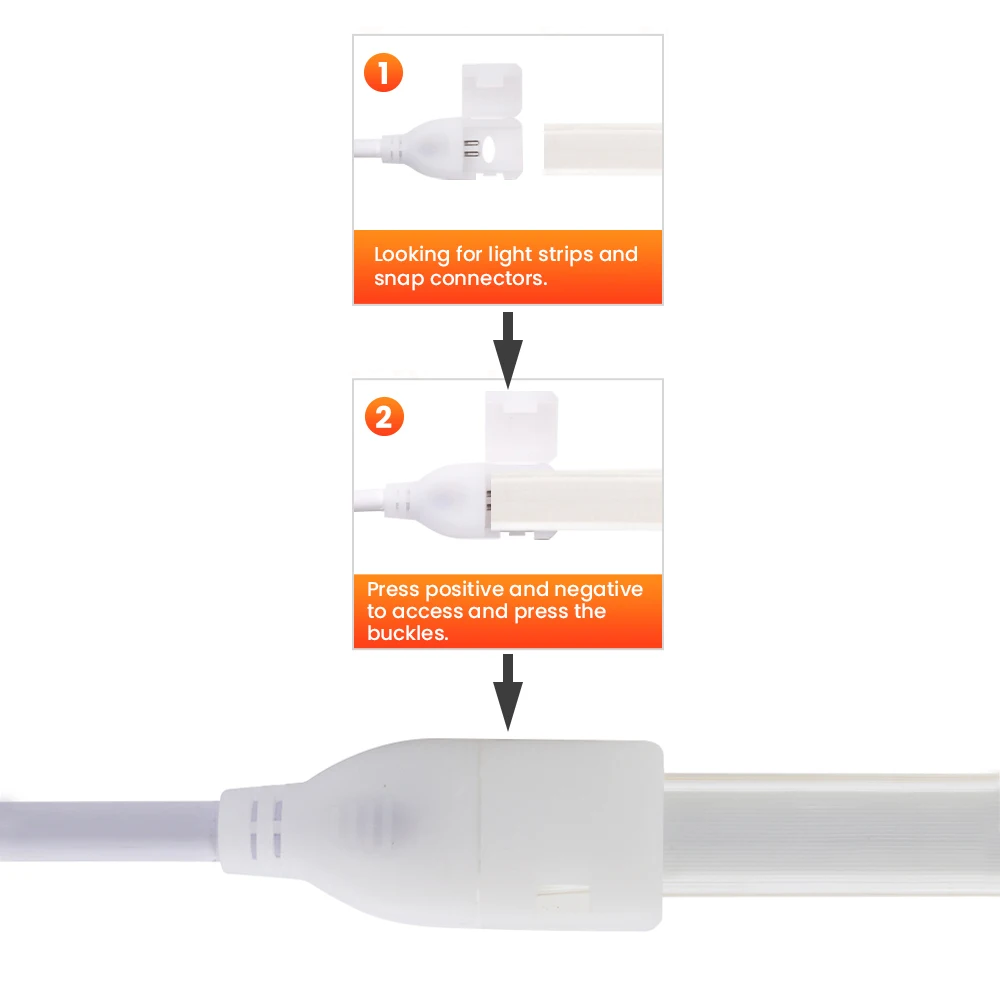 1

Looking for light strips and snap connectors.

2

Press positive and negative to access and press the buckles.