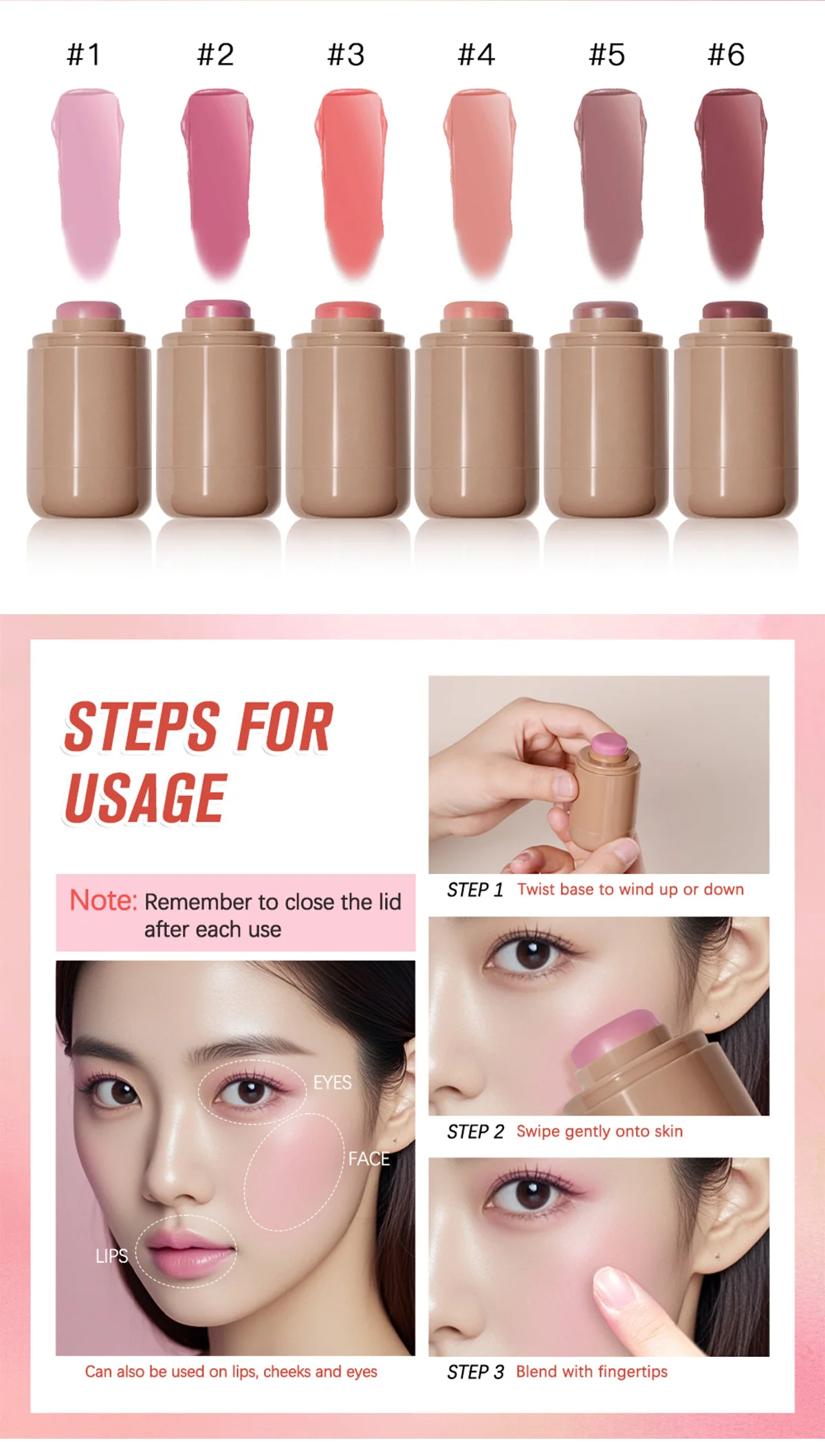 #1 #2 #3 #4 #5 #6

STEPS FOR USAGE

Note: Remember to close the lid after each use

EYES

FACE

LIPS

Can also be used on lips, cheeks and eyes

STEP 1 Twist base to wind up or down

STEP 2 Swipe gently onto skin

STEP 3 Blend with fingertips