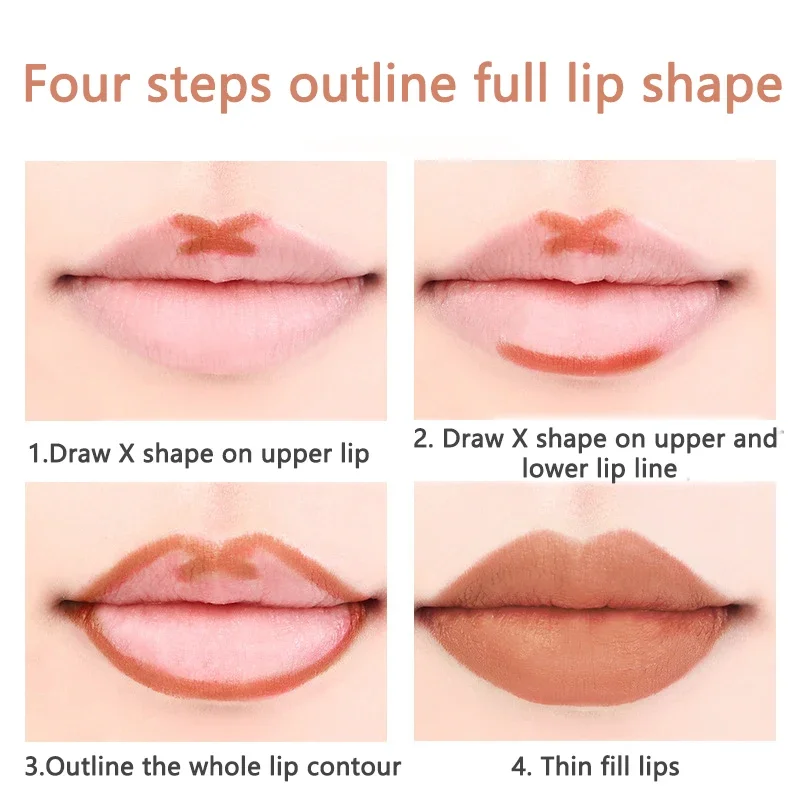 Four steps outline full lip shape

1.Draw X shape on upper lip

2. Draw X shape on upper and lower lip line

3.Outline the whole lip contour

4. Thin fill lips