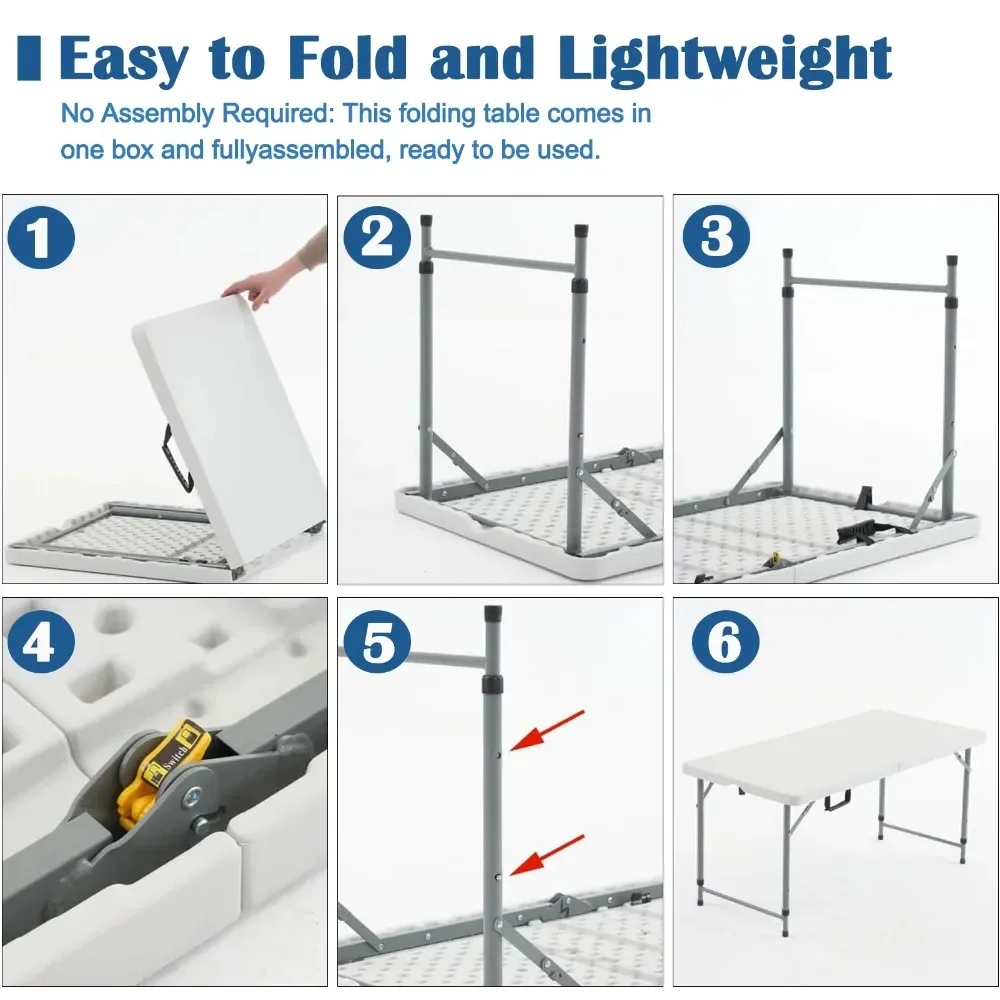 Easy to Fold and Lightweight

No Assembly Required: This folding table comes in one box and fullyassembled, ready to be used.

1

2

3

4

Switch

5

6