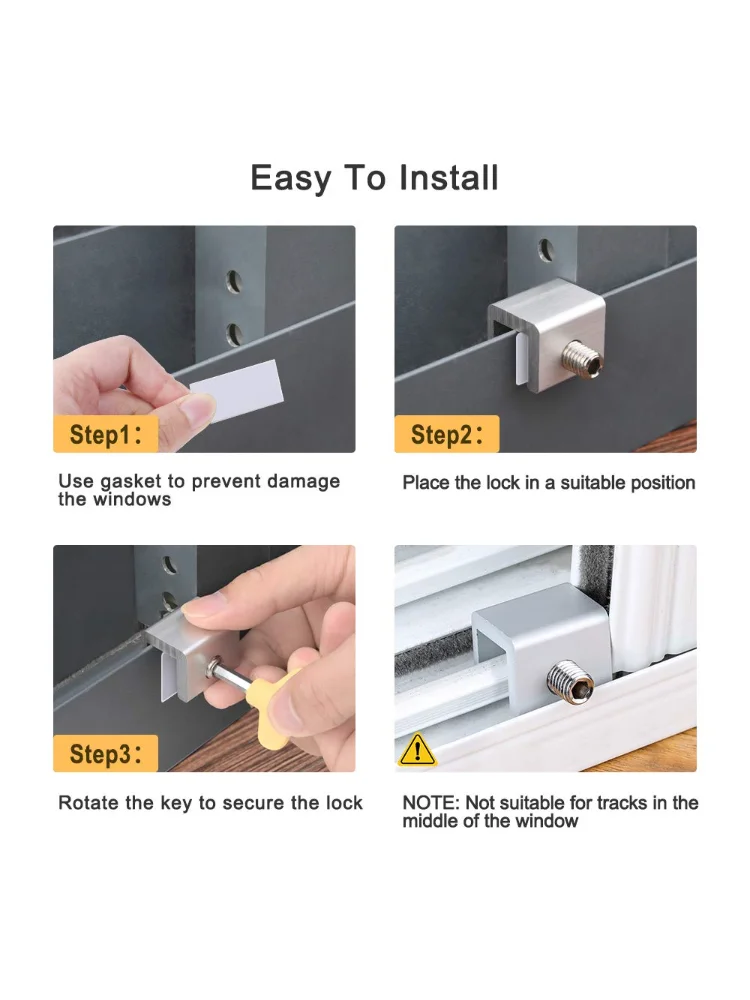 Easy To Install

Step1:

Use gasket to prevent damage the windows

Step2:

Place the lock in a suitable position

Step3:

Rotate the key to secure the lock

NOTE: Not suitable for tracks in the middle of the window