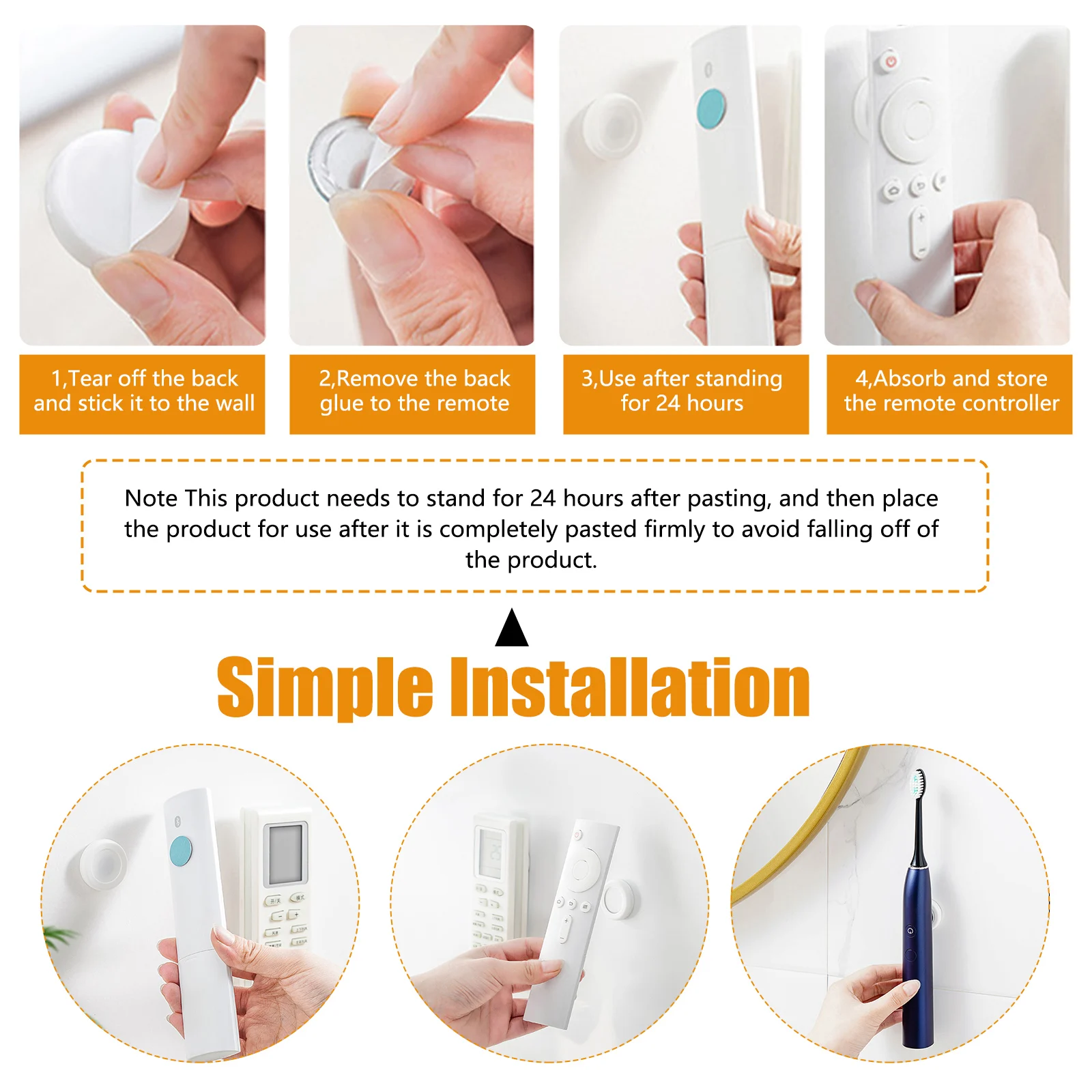 1,Tear off the back and stick it to the wall

2,Remove the back glue to the remote

3,Use after standing for 24 hours

4,Absorb and store the remote controller

Note This product needs to stand for 24 hours after pasting, and then place the product for use after it is completely pasted firmly to avoid falling off of the product.

Simple Installation