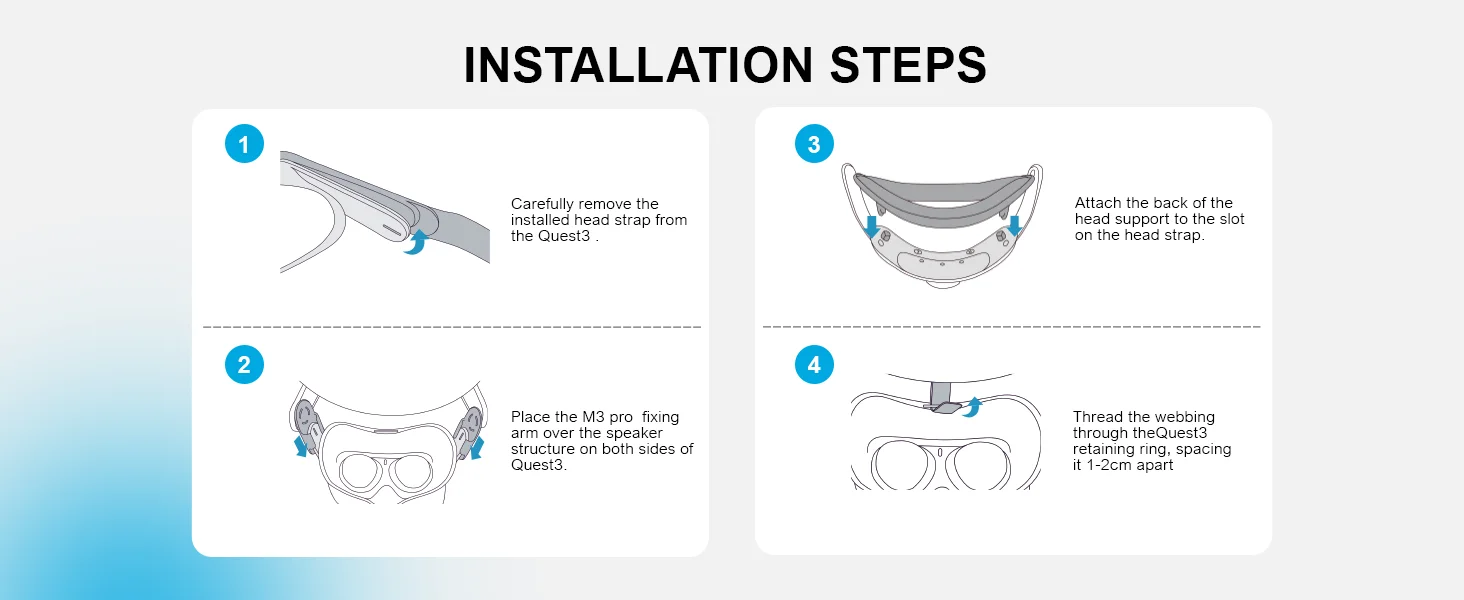 INSTALLATION STEPS

1

Carefully remove the installed head strap from the Quest3 .

2

Place the M3 pro fixing arm over the speaker structure on both sides of Quest3.

3

Attach the back of the head support to the slot on the head strap.

4

Thread the webbing through theQuest3 retaining ring, spacing it 1-2cm apart