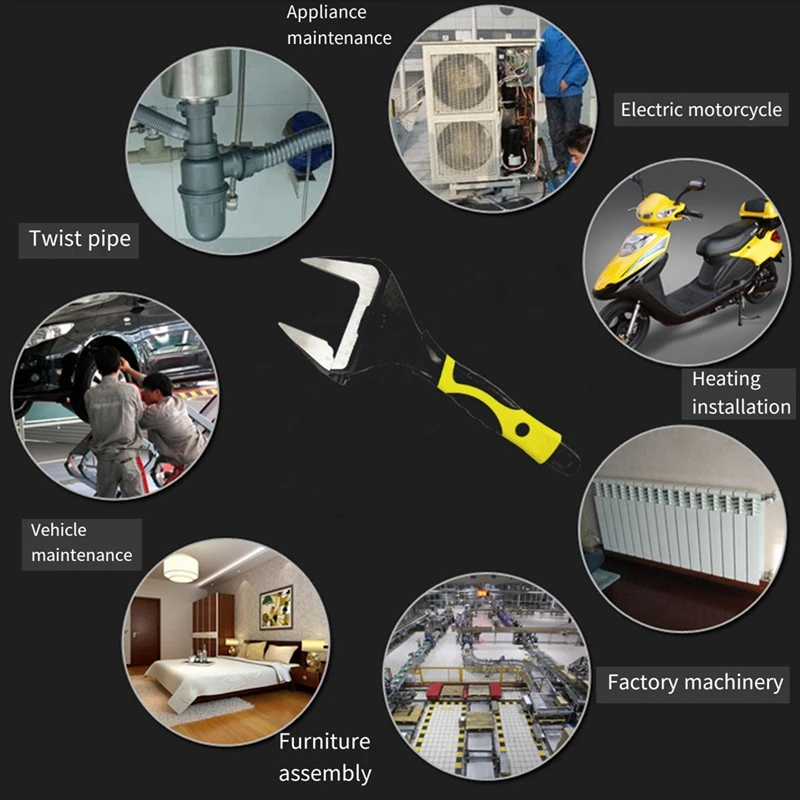 Appliance maintenance

Electric motorcycle

Twist pipe

Heating installation

Vehicle maintenance

Factory machinery

Furniture assembly