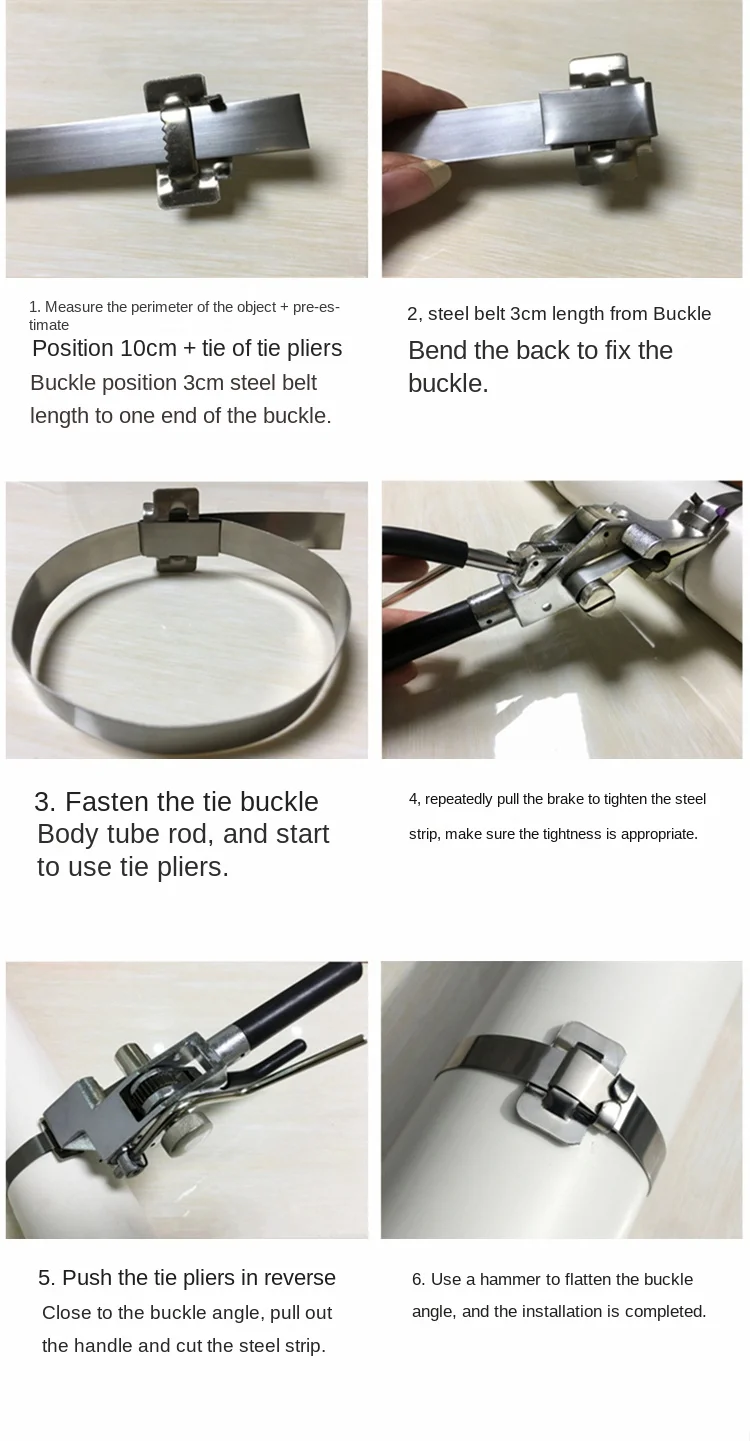 1. Measure the perimeter of the object + pre-estimate

Position 10cm + tie of tie pliers

Buckle position 3cm steel belt length to one end of the buckle.

2, steel belt 3cm length from Buckle

Bend the back to fix the buckle.

3. Fasten the tie buckle

Body tube rod, and start to use tie pliers.

4, repeatedly pull the brake to tighten the steel strip, make sure the tightness is appropriate.

5. Push the tie pliers in reverse

Close to the buckle angle, pull out the handle and cut the steel strip.

6. Use a hammer to flatten the buckle angle, and the installation is completed.