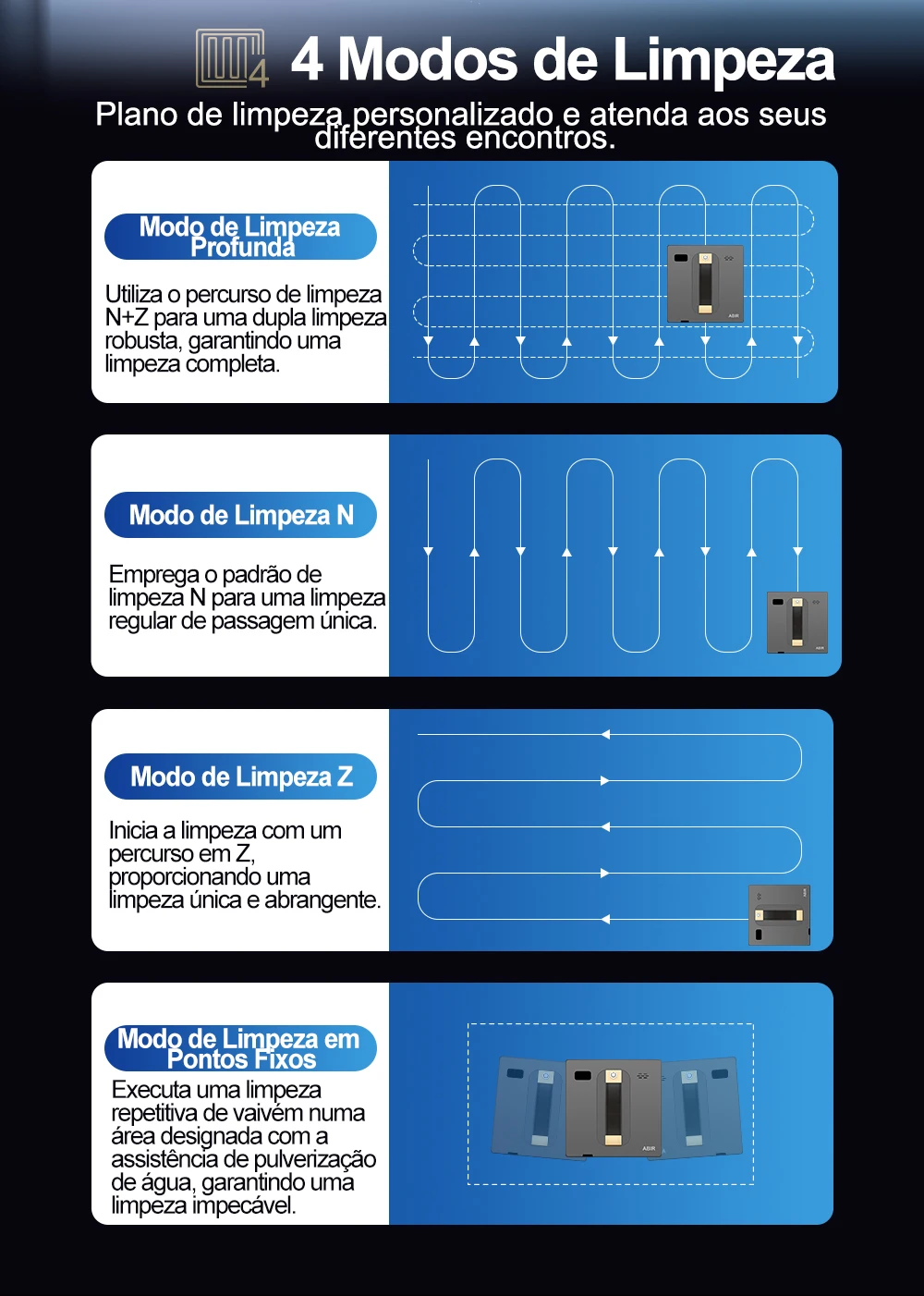 4 Modos de Limpeza

Plano de limpeza personalizado e atenda aos seus diferentes encontros.

Modo de Limpeza Profunda

Utiliza o percurso de limpeza N+Z para uma dupla limpeza robusta, garantindo uma limpeza completa.

ABIR

Modo de Limpeza N

Emprega o padrão de limpeza N para uma limpeza regular de passagem única.

ABIR

Modo de Limpeza Z

Inicia a limpeza com um percurso em Z, proporcionando uma limpeza única e abrangente.

Modo de Limpeza em Pontos Fixos

Executa uma limpeza repetitiva de vaivém numa área designada com a assistência de pulverização de água, garantindo uma limpeza impecável.

ABIR