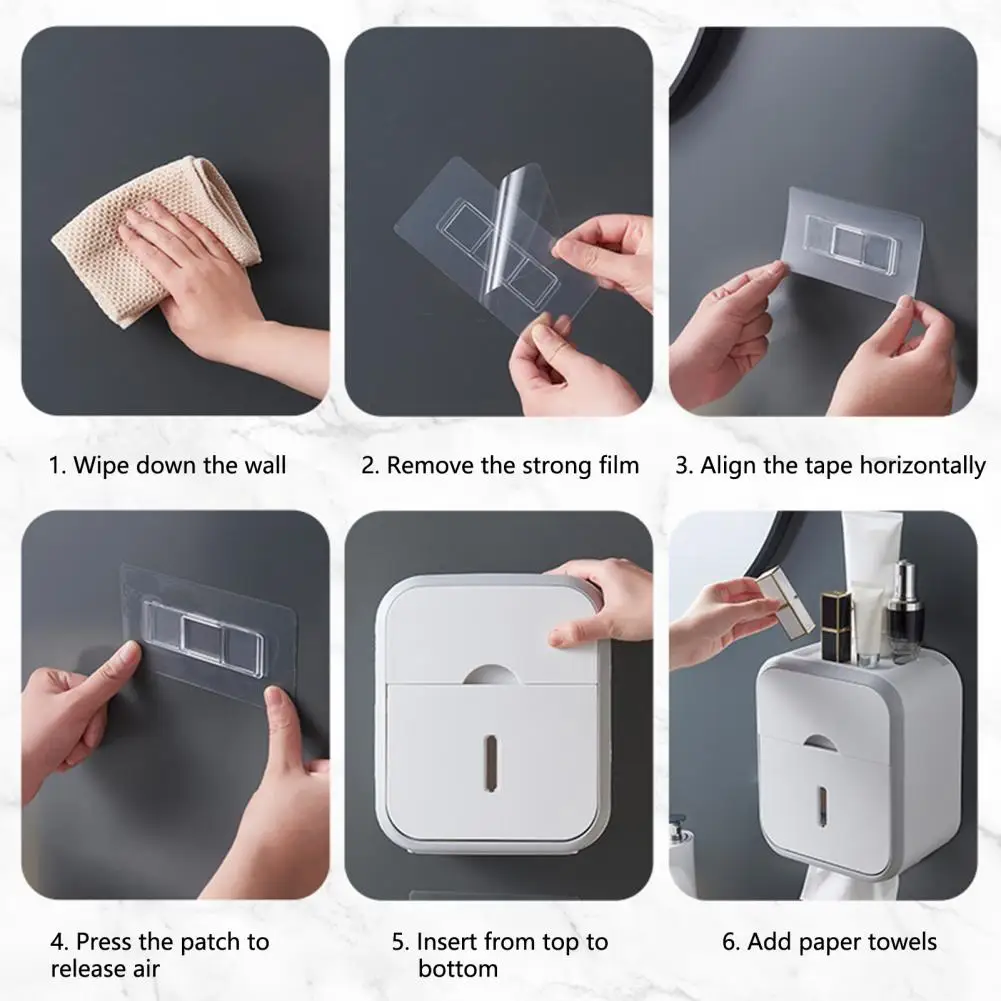 1. Wipe down the wall

2. Remove the strong film

3. Align the tape horizontally

4. Press the patch to release air

5. Insert from top to bottom

6. Add paper towels