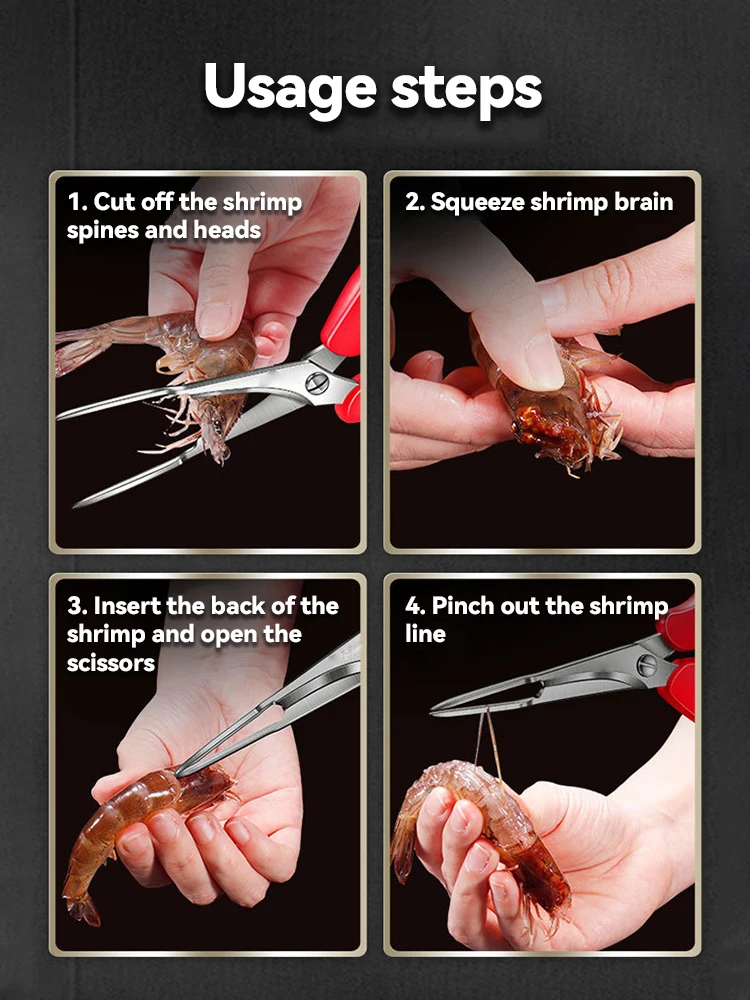 Usage steps

1. Cut off the shrimp spines and heads

2. Squeeze shrimp brain

3. Insert the back of the shrimp and open the scissors

4. Pinch out the shrimp line