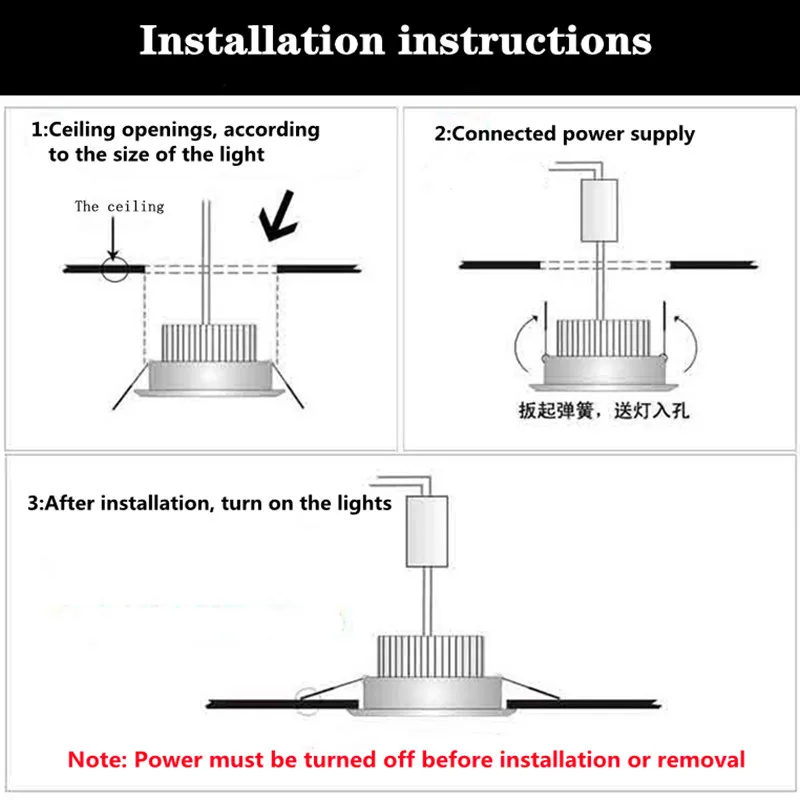 Installation instructions

1:Ceiling openings, according to the size of the light

The ceiling

2:Connected power supply

扳起弹簧，送灯入孔

3:After installation, turn on the lights

Note: Power must be turned off before installation or removal