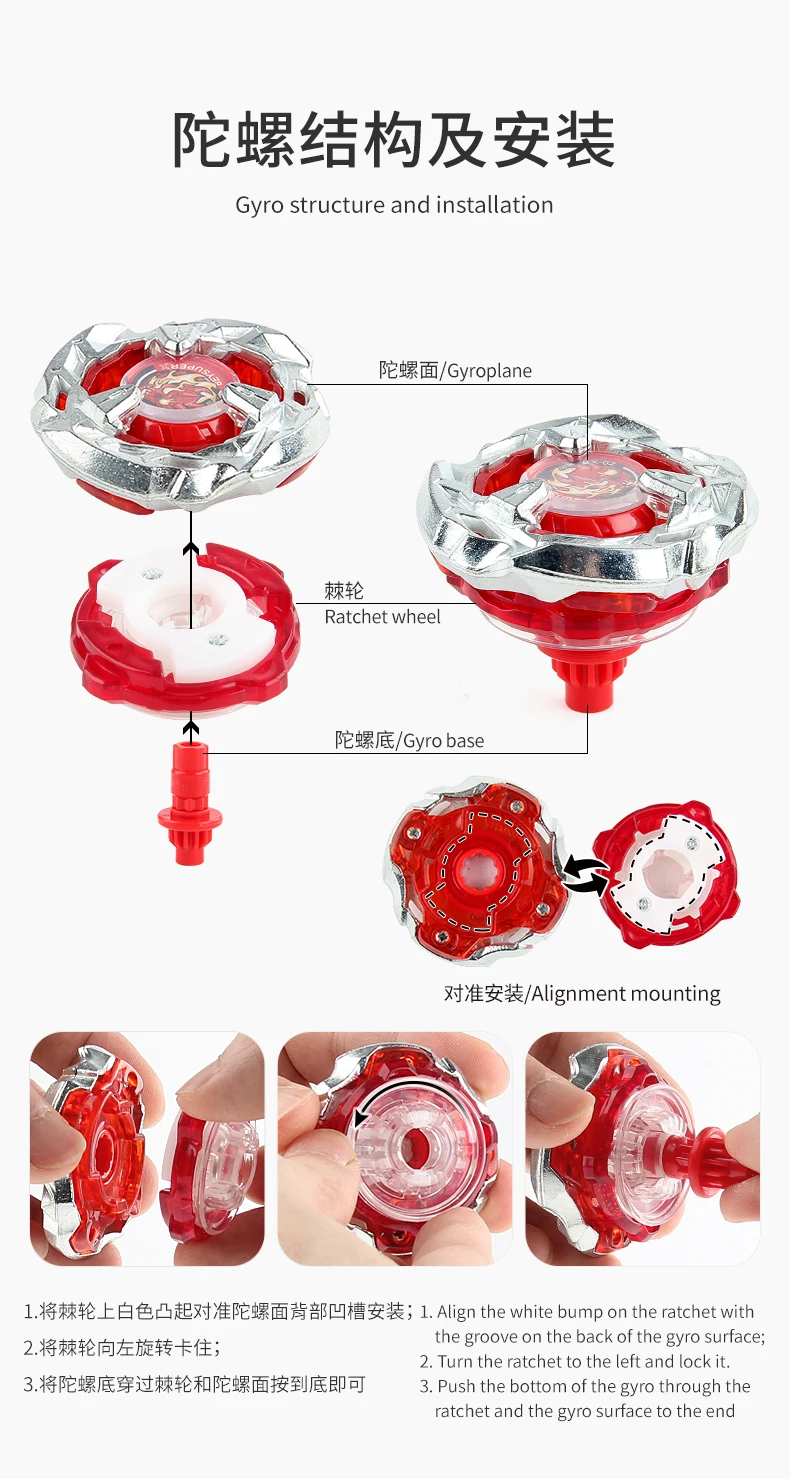 陀螺结构及安装

Gyro structure and installation

陀螺面/Gyroplane

棘轮
Ratchet wheel

陀螺底/Gyro base

对准安装/Alignment mounting

1.将棘轮上白色凸起对准陀螺面背部凹槽安装；
2.将棘轮向左旋转卡住；
3.将陀螺底穿过棘轮和陀螺面按到底即可

1. Align the white bump on the ratchet with the groove on the back of the gyro surface;
2. Turn the ratchet to the left and lock it.
3. Push the bottom of the gyro through the ratchet and the gyro surface to the end