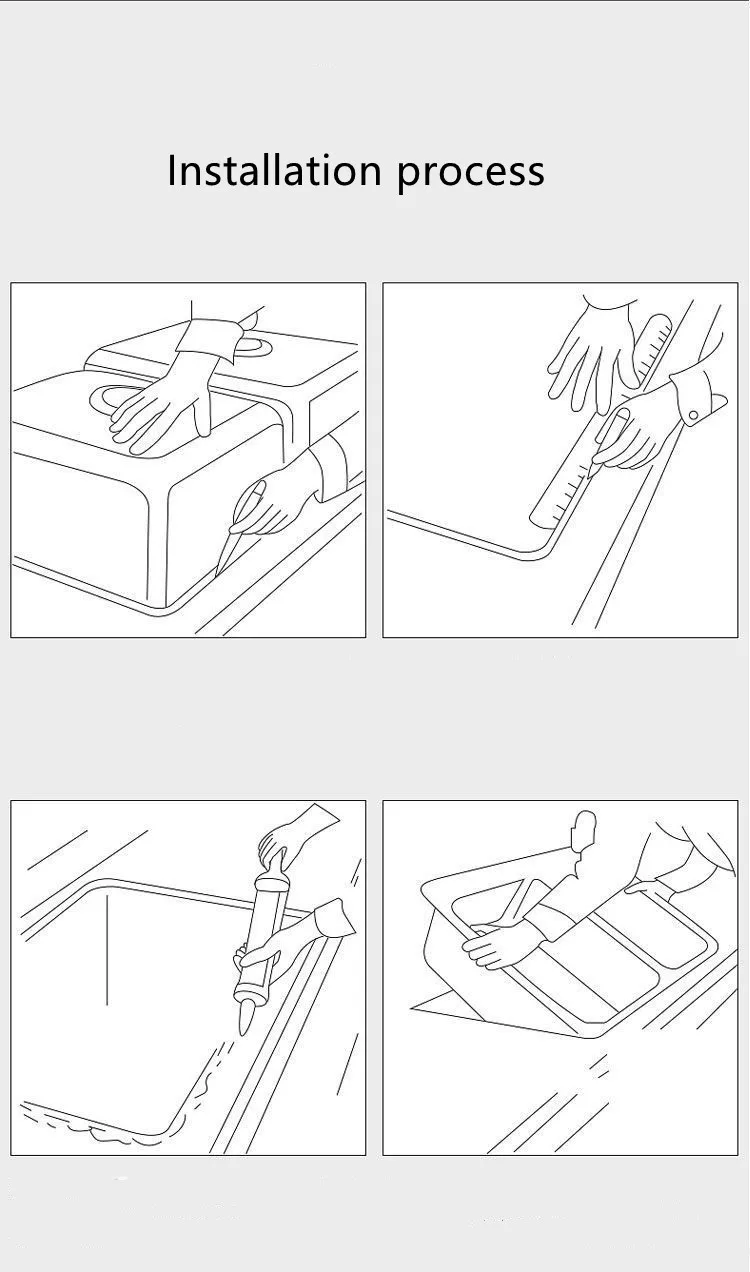 Installation process