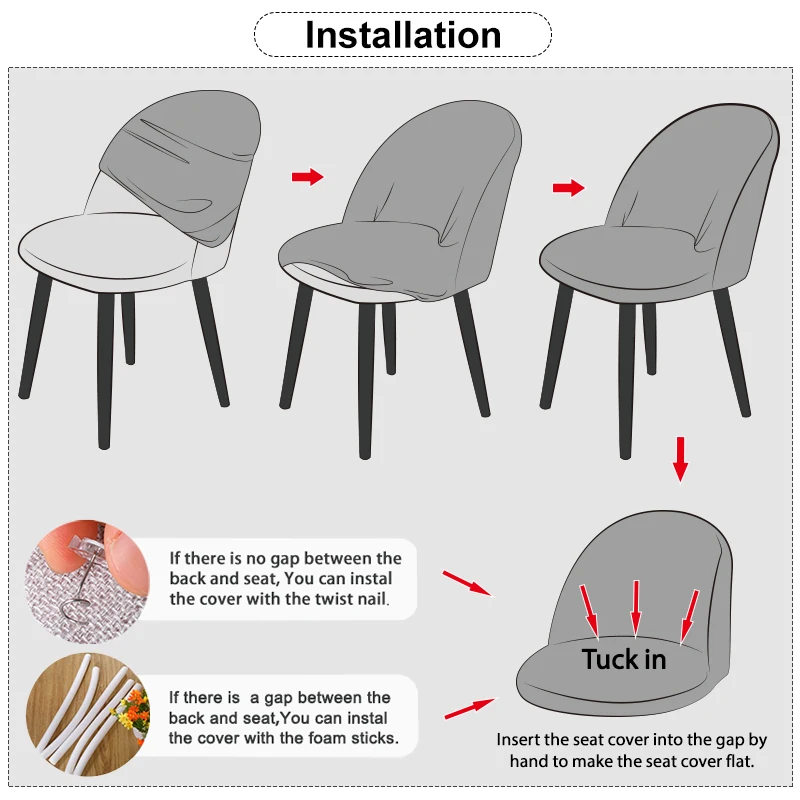 Installation

If there is no gap between the back and seat, You can instal the cover with the twist nail.

If there is a gap between the back and seat,You can instal the cover with the foam sticks.

Tuck in

Insert the seat cover into the gap by hand to make the seat cover flat.