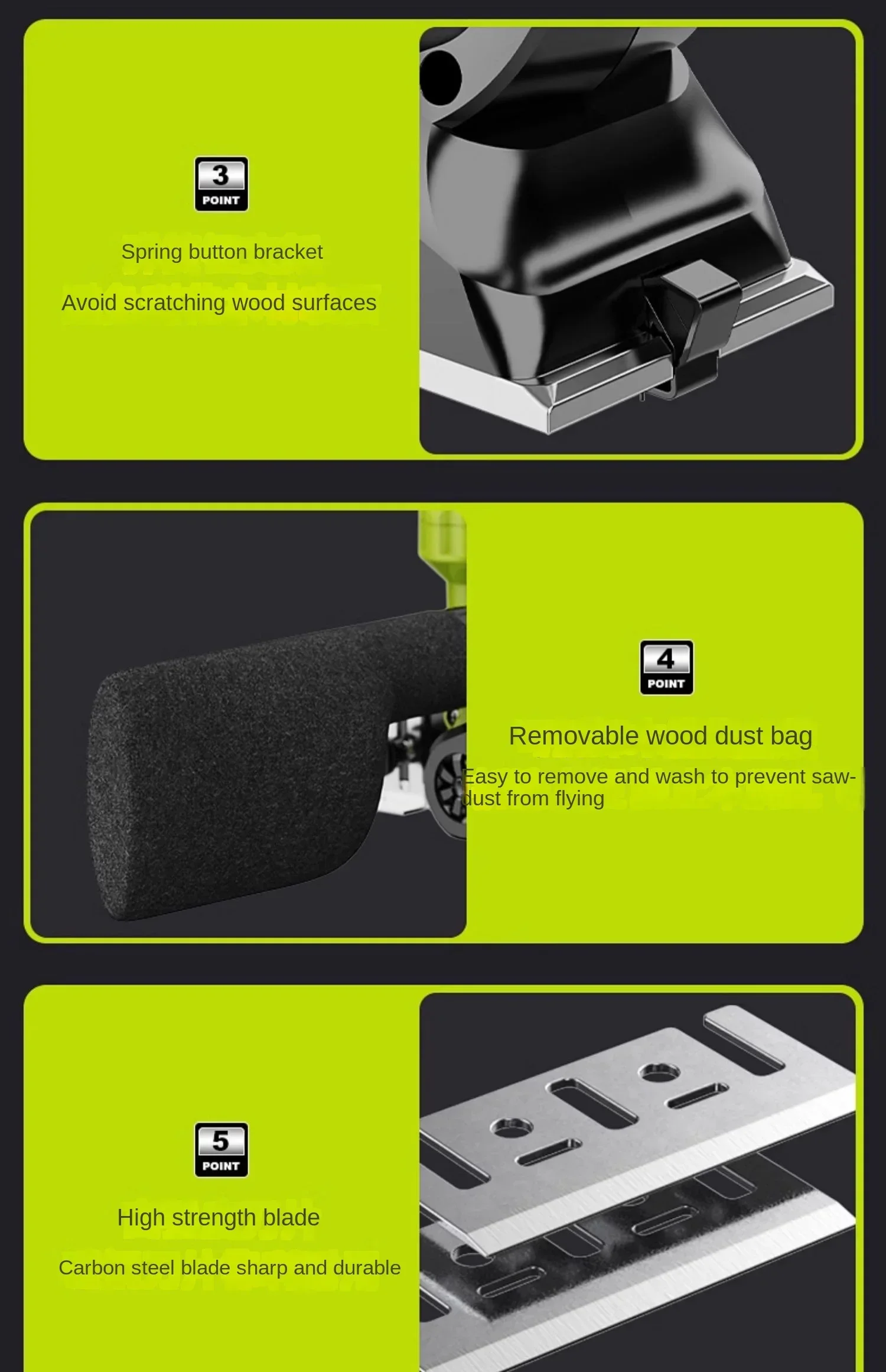 3
POINT

Spring button bracket

Avoid scratching wood surfaces

4
POINT

Removable wood dust bag

Easy to remove and wash to prevent sawdust from flying

5
POINT

High strength blade

Carbon steel blade sharp and durable