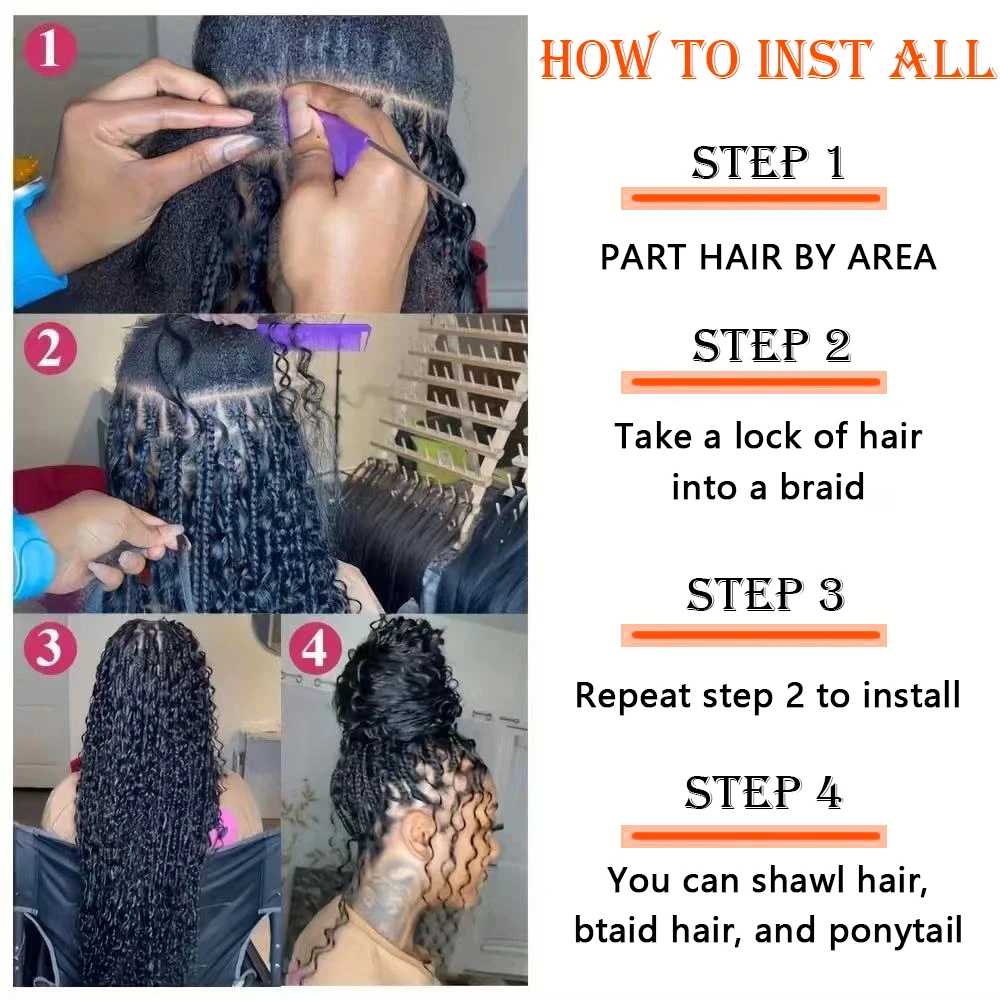 1

2

3

4

HOW TO INST ALL

STEP 1

PART HAIR BY AREA

STEP 2

Take a lock of hair into a braid

STEP 3

Repeat step 2 to install

STEP 4

You can shawl hair, btaid hair, and ponytail