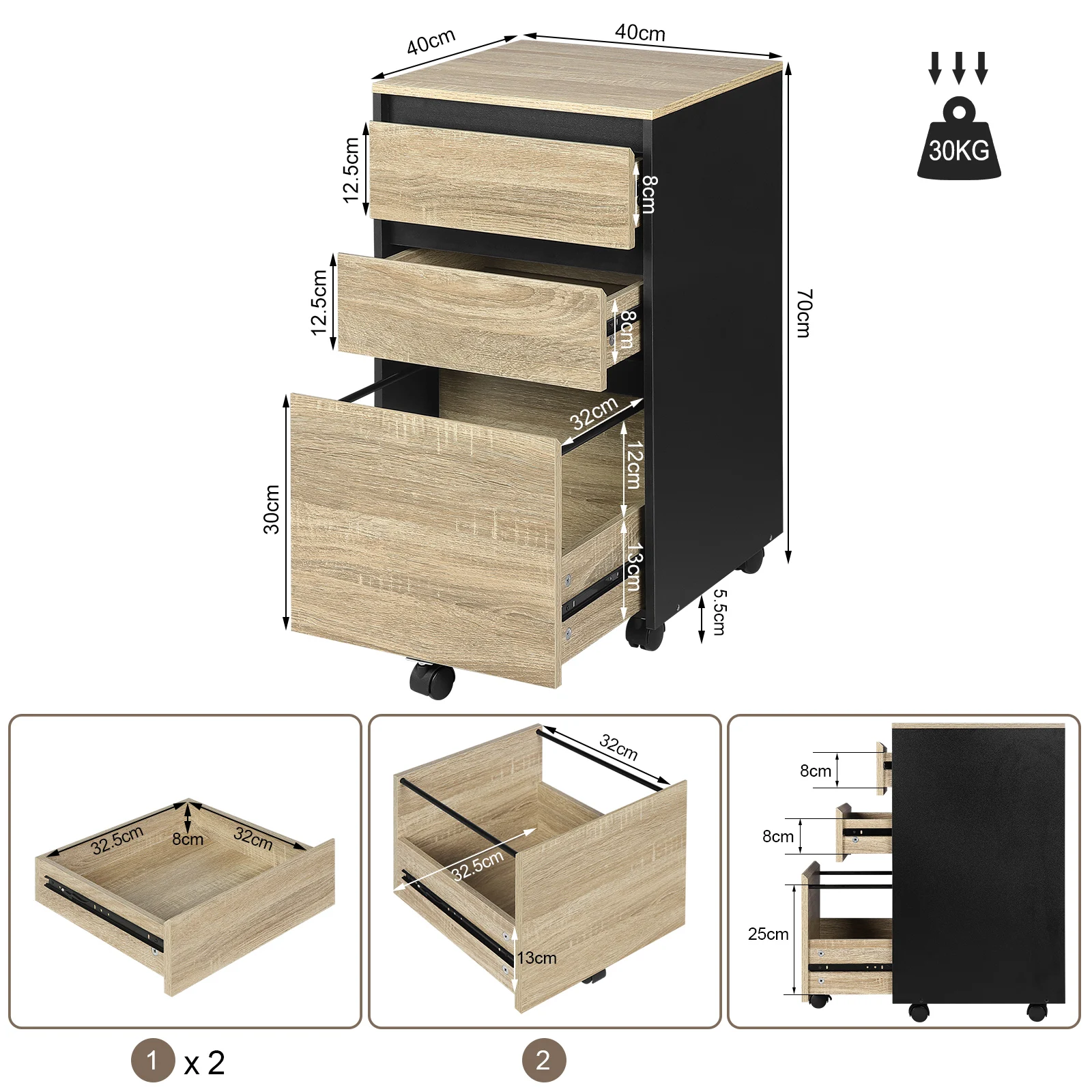 40cm
40cm
30KG
12.5cm
8cm
12.5cm
8cm
70cm
32cm
12cm
30cm
13cm
5.5cm

32.5cm
8cm
32cm

32cm
32.5cm
13cm

8cm
8cm
25cm

1 x 2
2