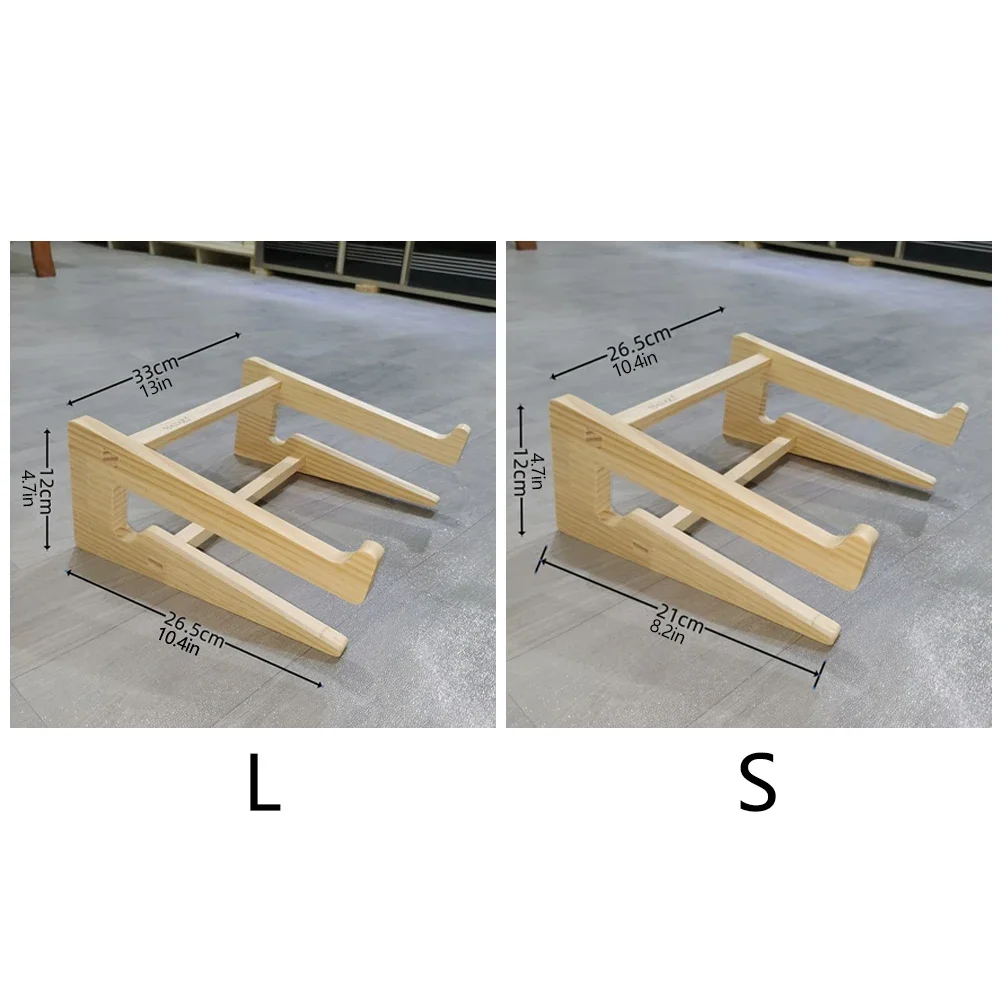 33cm
13in

12cm
4.7in

26.5cm
10.4in

L

26.5cm
10.4in

4.7in
12cm

21cm
8.2in

S