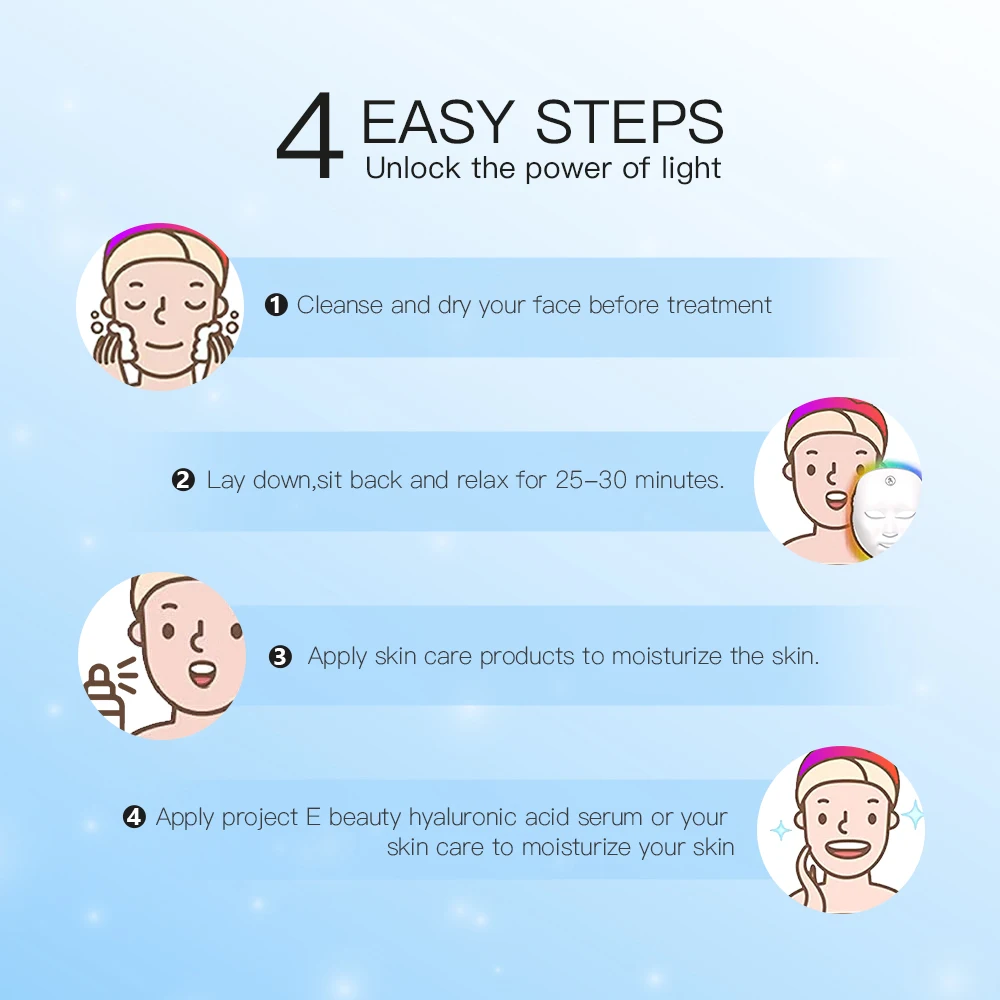 4 EASY STEPS
Unlock the power of light

❶ Cleanse and dry your face before treatment

❷ Lay down,sit back and relax for 25–30 minutes.

❸ Apply skin care products to moisturize the skin.

❹ Apply project E beauty hyaluronic acid serum or your skin care to moisturize your skin