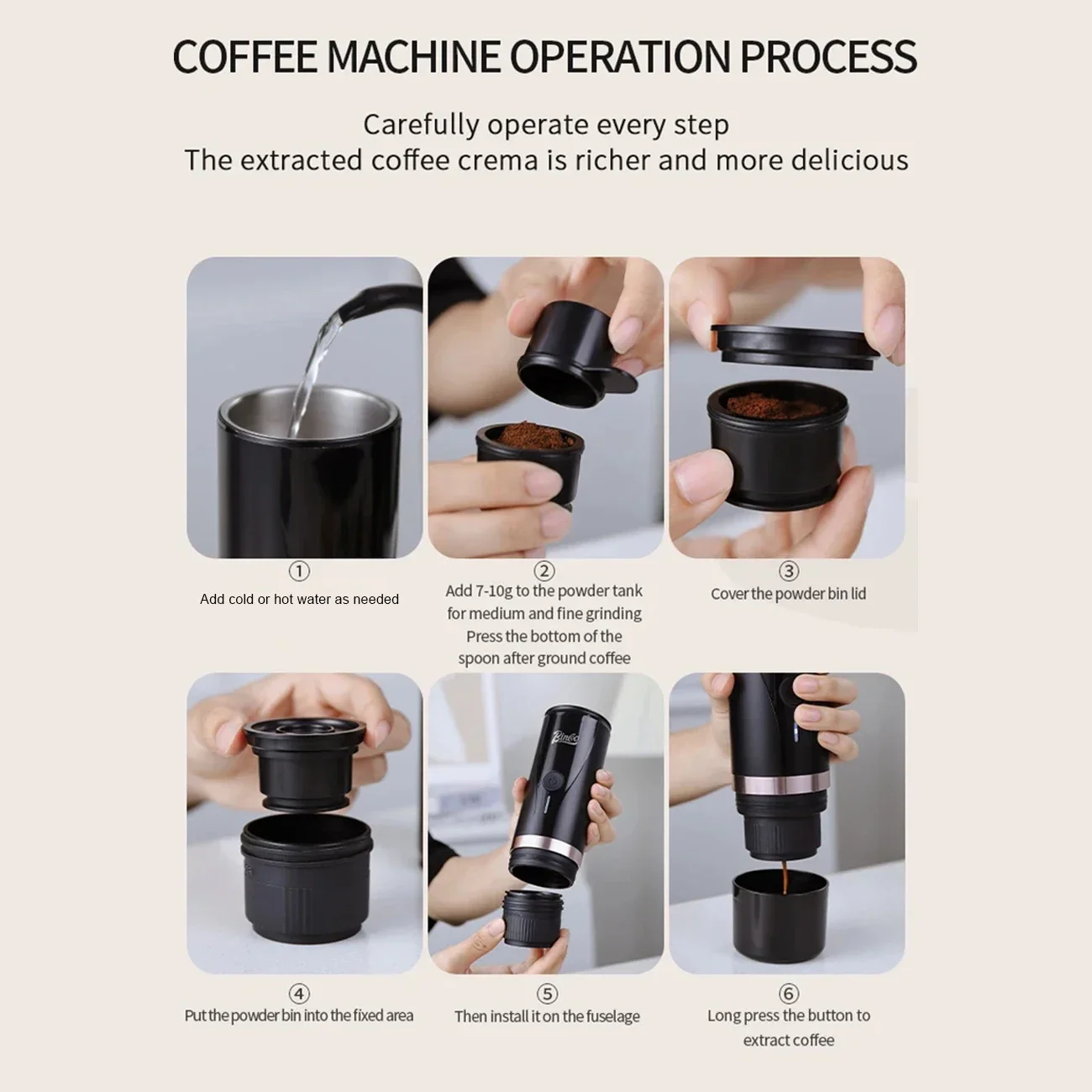 COFFEE MACHINE OPERATION PROCESS

Carefully operate every step
The extracted coffee crema is richer and more delicious

①
Add cold or hot water as needed

②
Add 7-10g to the powder tank for medium and fine grinding
Press the bottom of the spoon after ground coffee

③
Cover the powder bin lid

Bincoo

④
Put the powder bin into the fixed area

⑤
Then install it on the fuselage

⑥
Long press the button to extract coffee