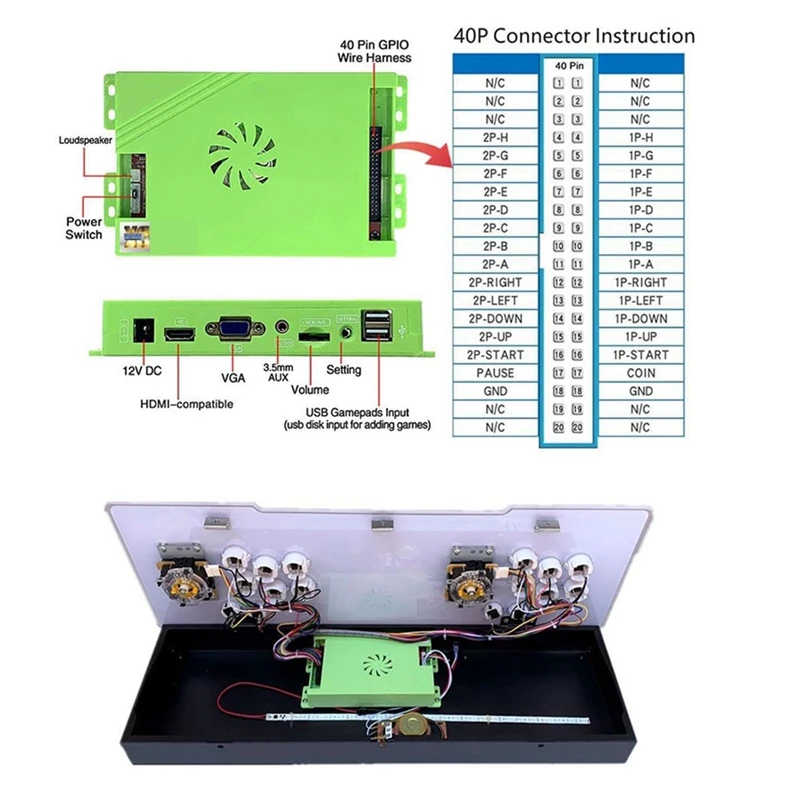 40 Pin GPIO
Wire Harness

Loudspeaker

Power
Switch

12V DC

HDMI-compatible

VGA

3.5mm
AUX

Volume

Setting

USB Gamepads Input
(usb disk input for adding games)

40P Connector Instruction

| | 40 Pin | |
|---|---|---|
| N/C | 1 1 | N/C |
| N/C | 2 2 | N/C |
| N/C | 3 3 | N/C |
| 2P-H | 4 4 | 1P-H |
| 2P-G | 5 5 | 1P-G |
| 2P-F | 6 6 | 1P-F |
| 2P-E | 7 7 | 1P-E |
| 2P-D | 8 8 | 1P-D |
| 2P-C | 9 9 | 1P-C |
| 2P-B | 10 10 | 1P-B |
| 2P-A | 11 11 | 1P-A |
| 2P-RIGHT | 12 12 | 1P-RIGHT |
| 2P-LEFT | 13 13 | 1P-LEFT |
| 2P-DOWN | 14 14 | 1P-DOWN |
| 2P-UP | 15 15 | 1P-UP |
| 2P-START | 16 16 | 1P-START |
| PAUSE | 17 17 | COIN |
| GND | 18 18 | GND |
| N/C | 19 19 | N/C |
| N/C | 20 20 | N/C |